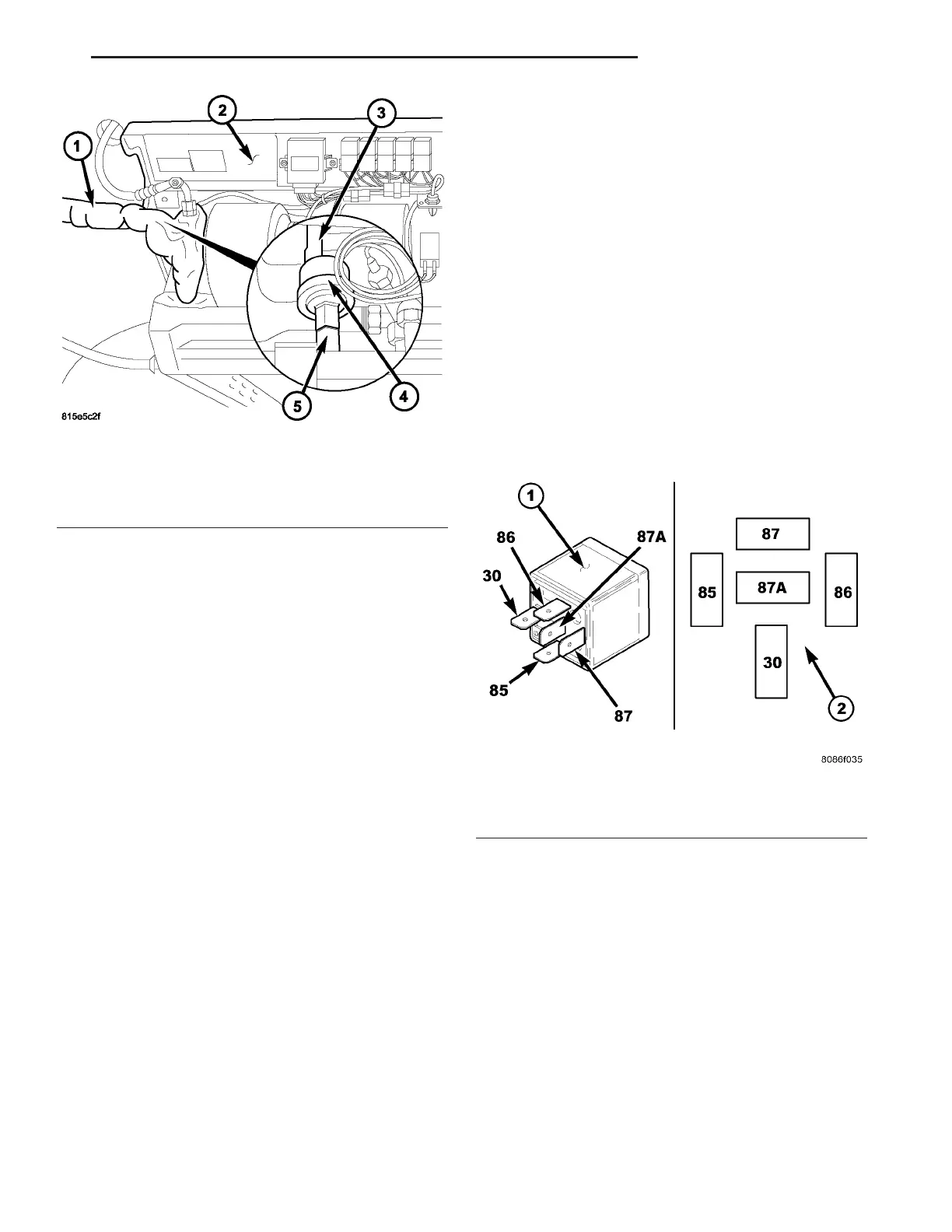 2

3

1

5

4

815e5c2f

1

86

87A

30

85

87

87

85

87A

86

30

2

8086f035