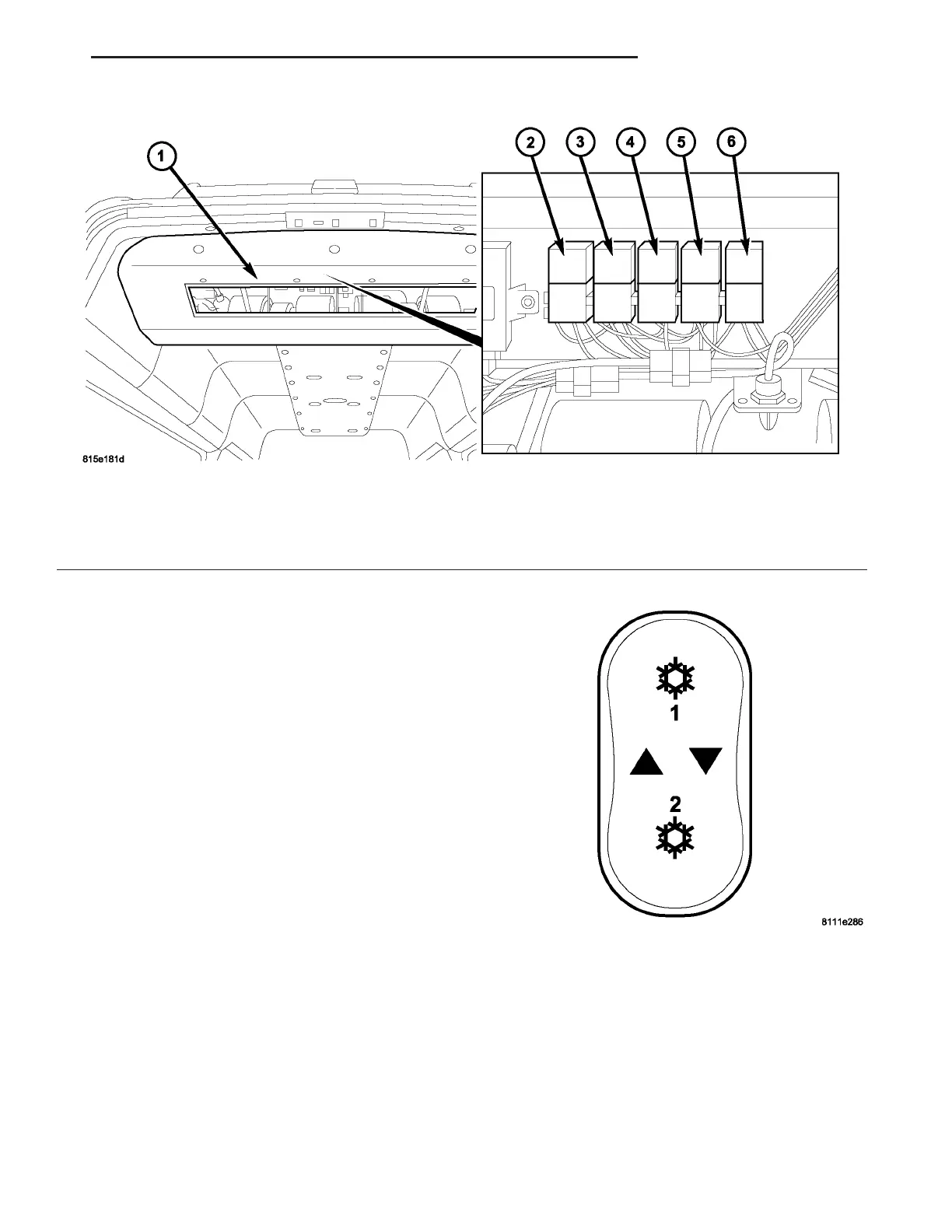 1
2
3
4
5
6
815e181d

1
2
8111e286