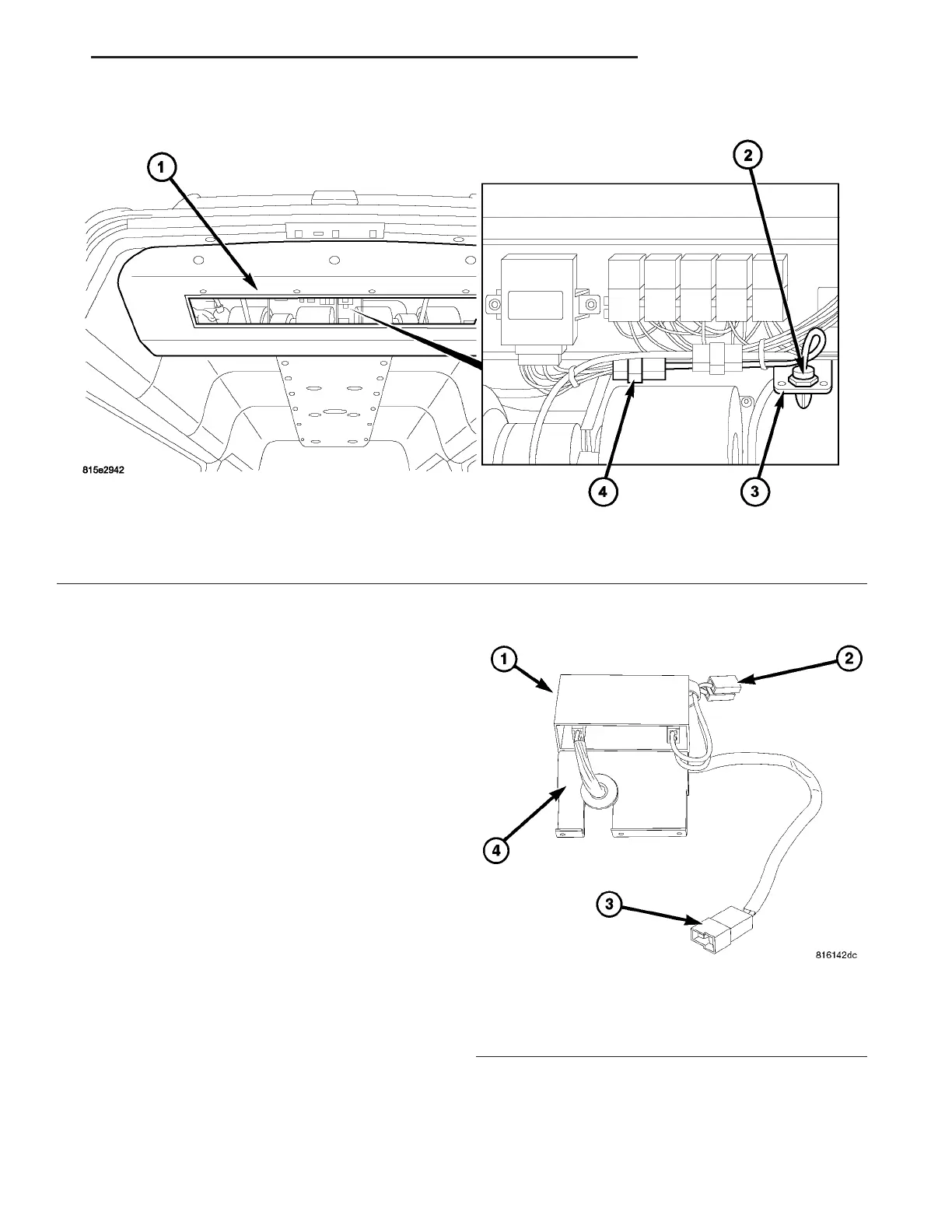 1

2

815e2942

4

3

1

2

4

3

816142dc