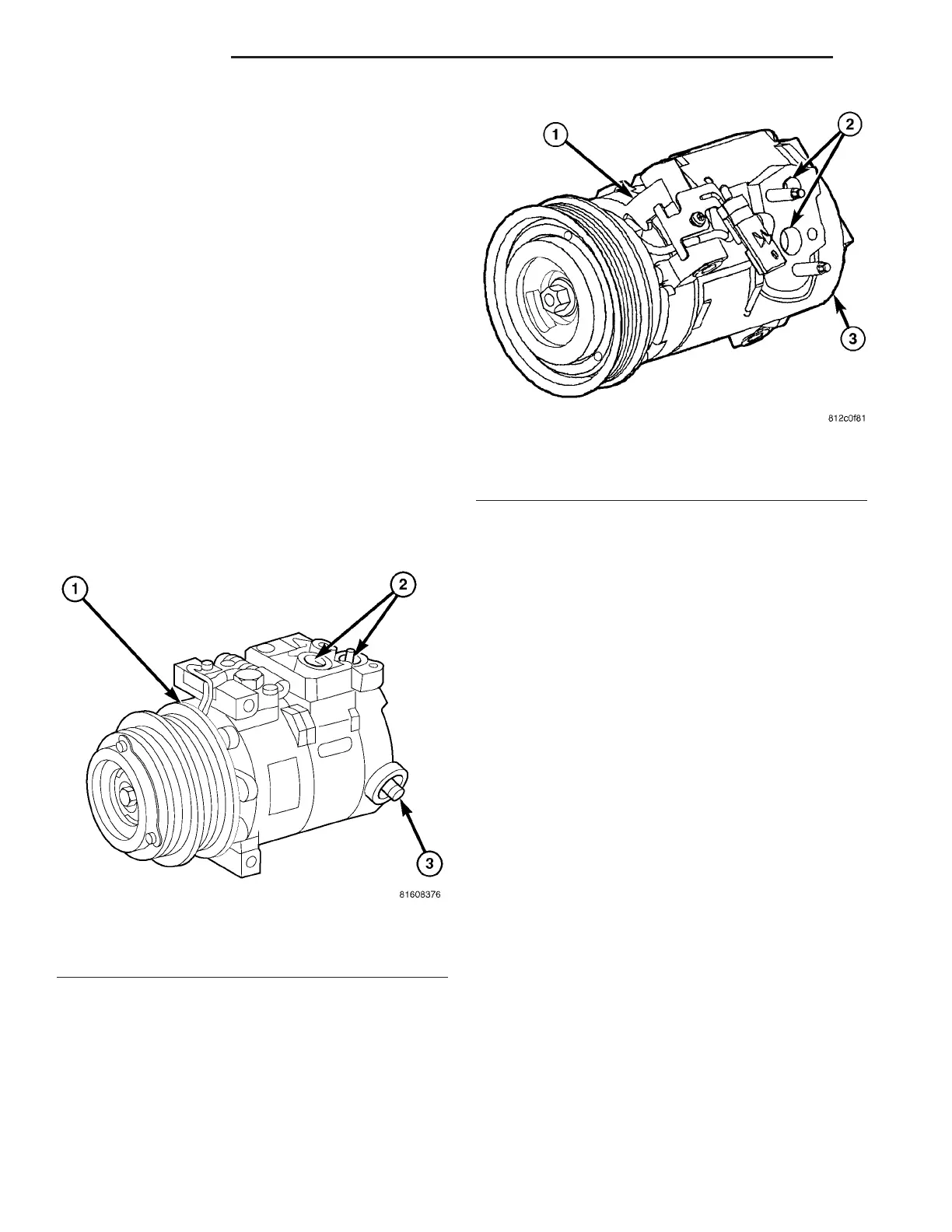 1

2

3

812c0f81

1

2

3

81608376