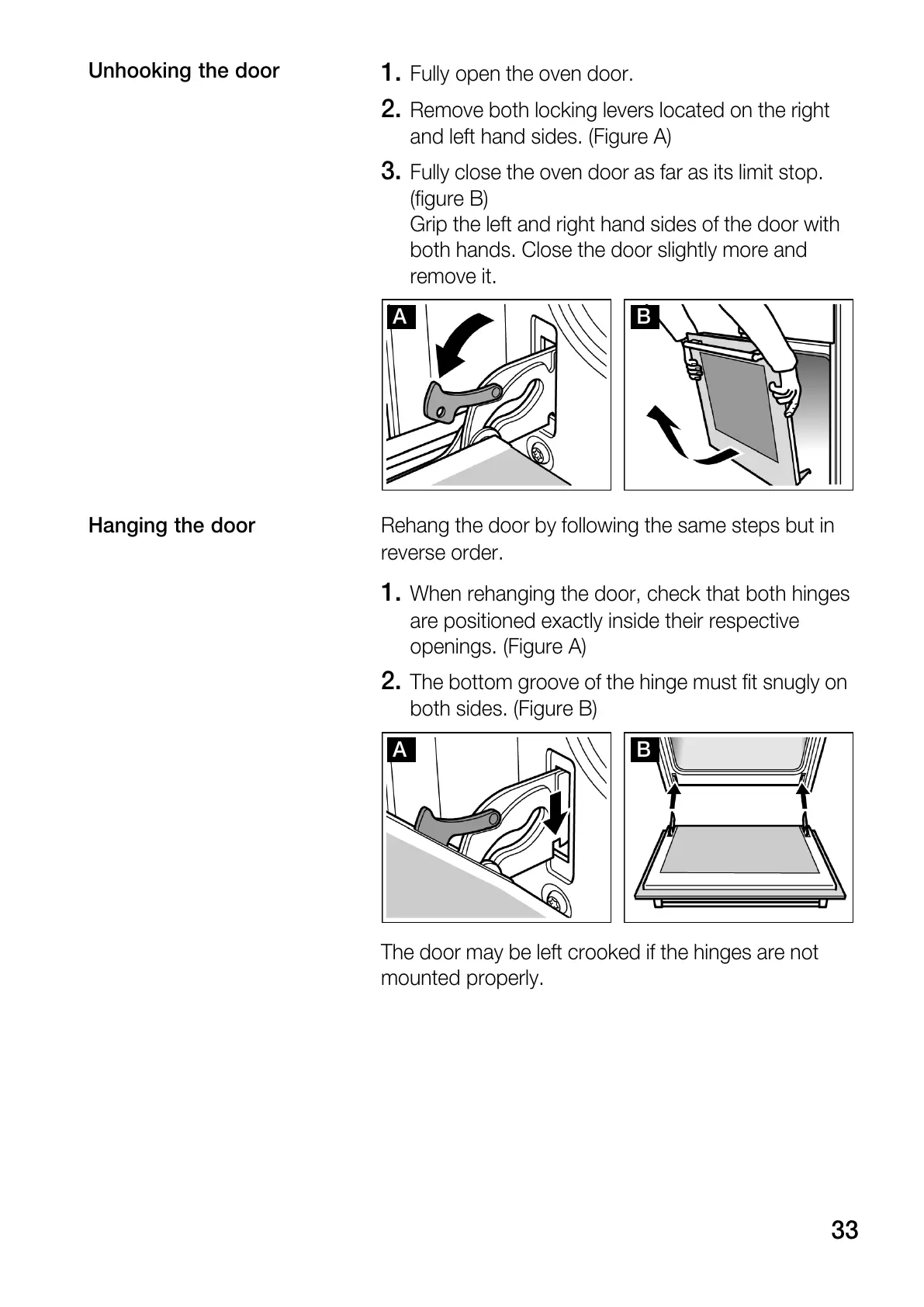 Unhooking the door

1. Fully open the oven door.

2. Remove both locking levers located on the right and left hand sides. (Figure A)

3. Fully close the oven door as far as its limit stop. (figure B)
Grip the left and right hand sides of the door with both hands. Close the door slightly more and remove it.

A

B

Hanging the door

Rehang the door by following the same steps but in reverse order.

1. When rehanging the door, check that both hinges are positioned exactly inside their respective openings. (Figure A)

2. The bottom groove of the hinge must fit snugly on both sides. (Figure B)

A

B

The door may be left crooked if the hinges are not mounted properly.

33