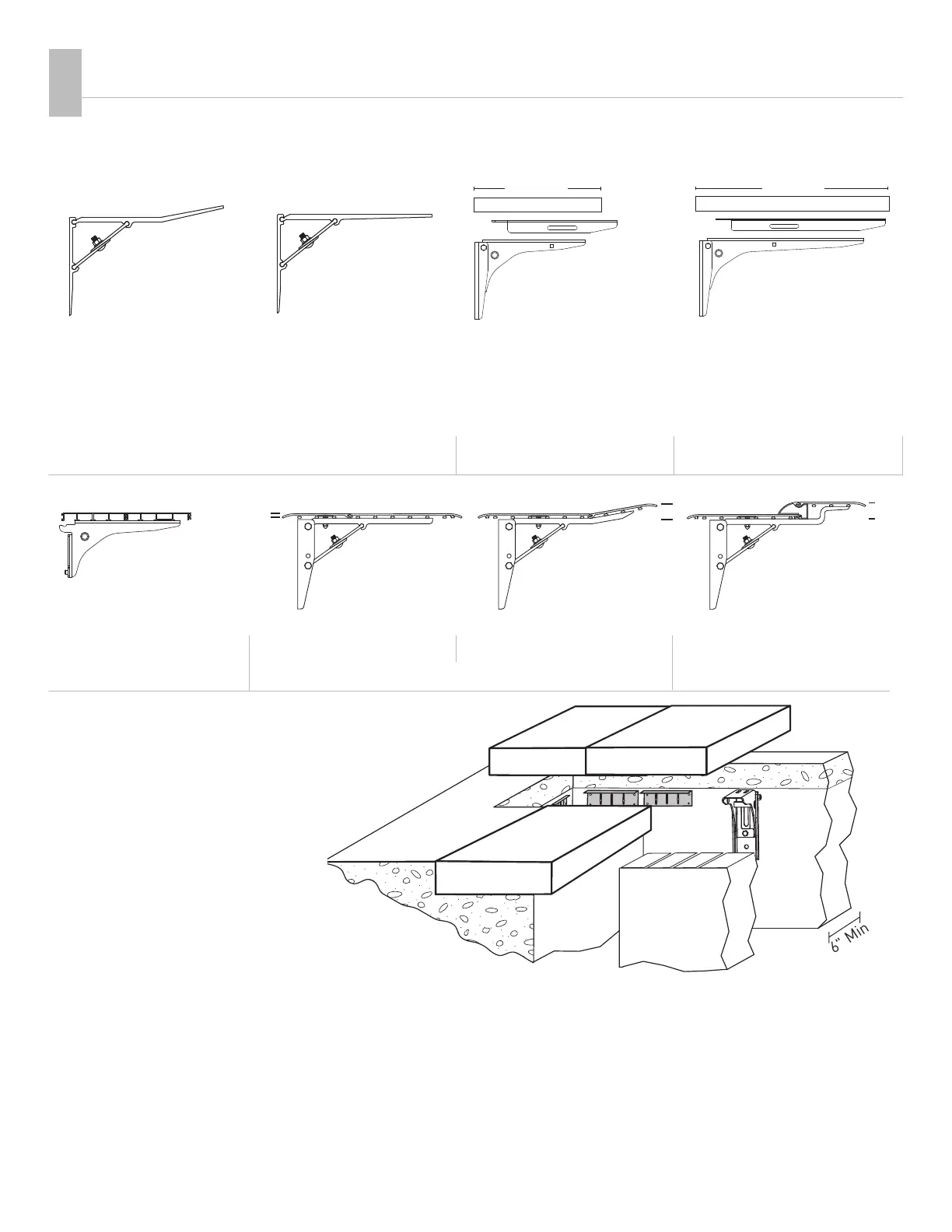 6" Min