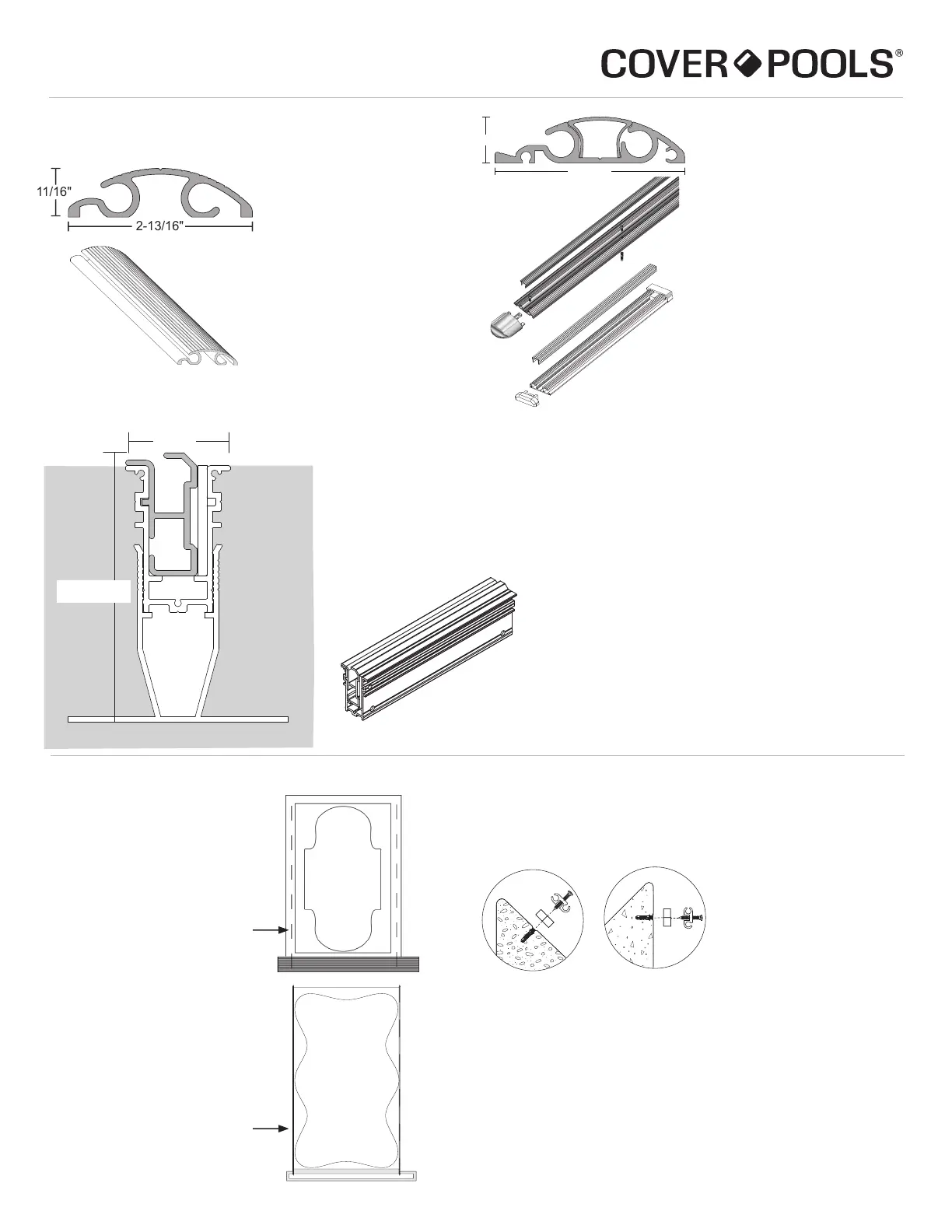 COVER POOLS®

11/16"

2-13/16"