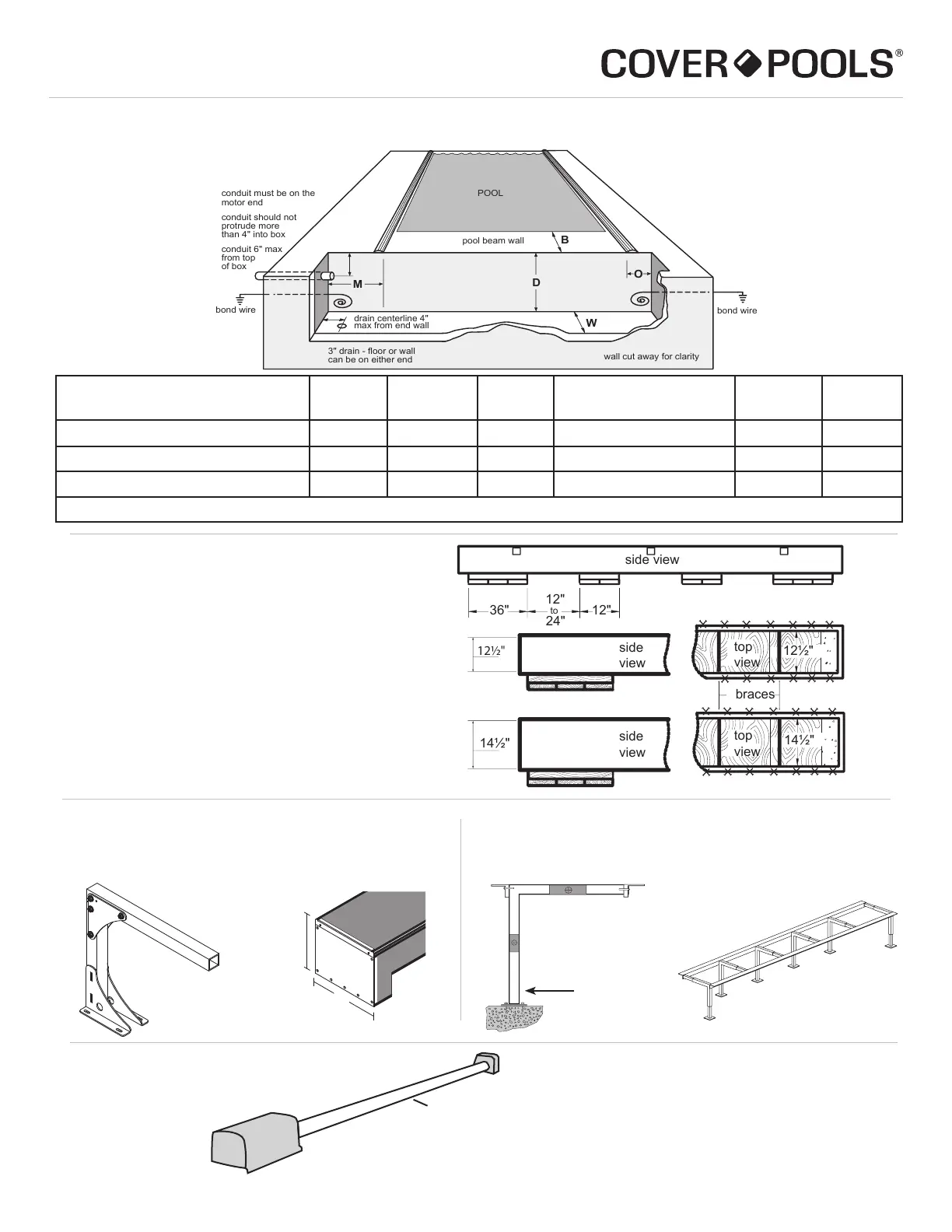 COVER POOLS®

conduit must be on the motor end

conduit should not protrude more than 4" into box

conduit 6" max from top of box

POOL

pool beam wall

B

M

D

O

W

bond wire

bond wire

drain centerline 4" max from end wall

3" drain - floor or wall can be on either end

wall cut away for clarity

side view

36"

12" to 24"

12"

12½"

side view

top view

12½"

braces

14½"

side view

top view

14½"