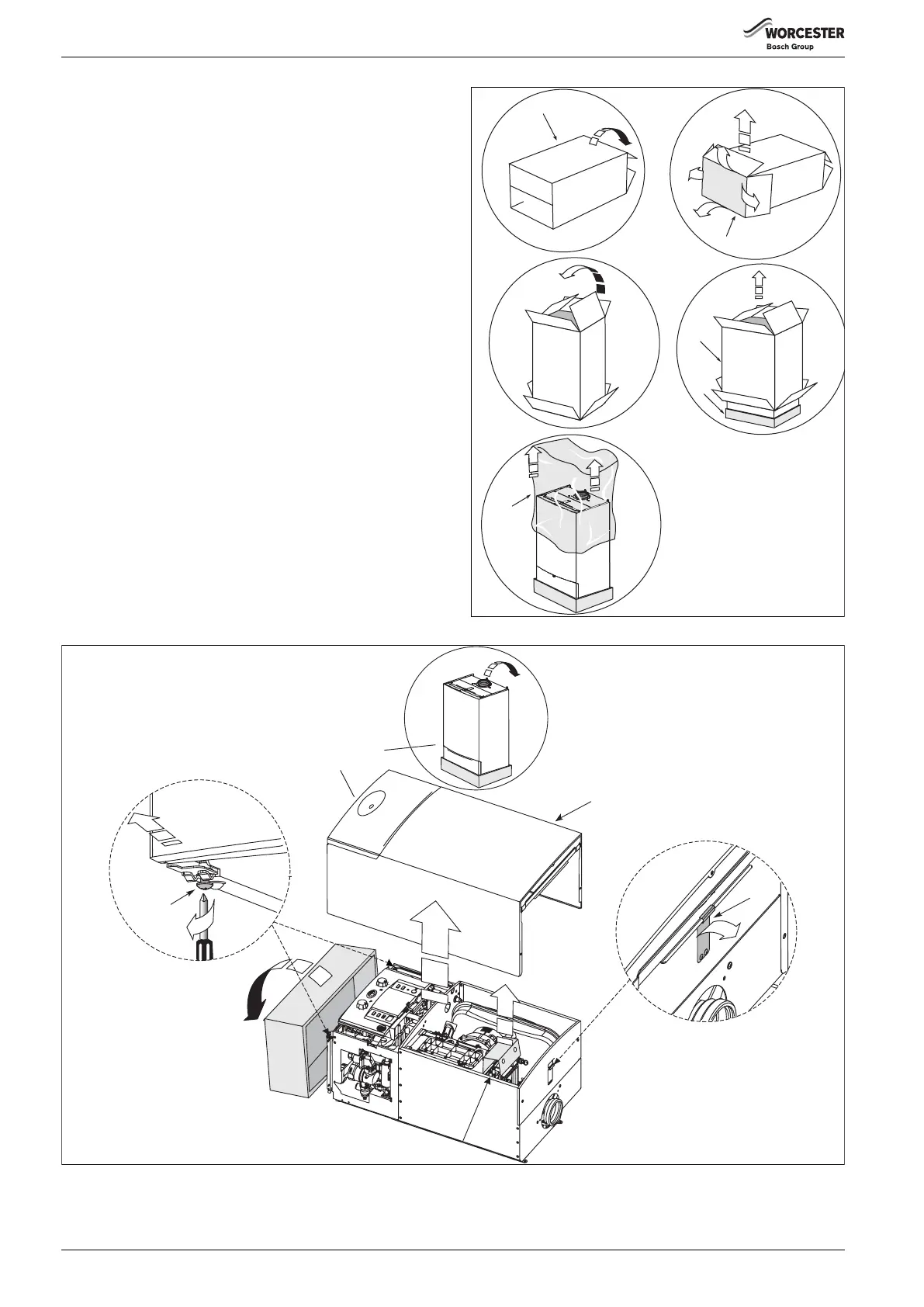 WORCESTER
Bosch Group