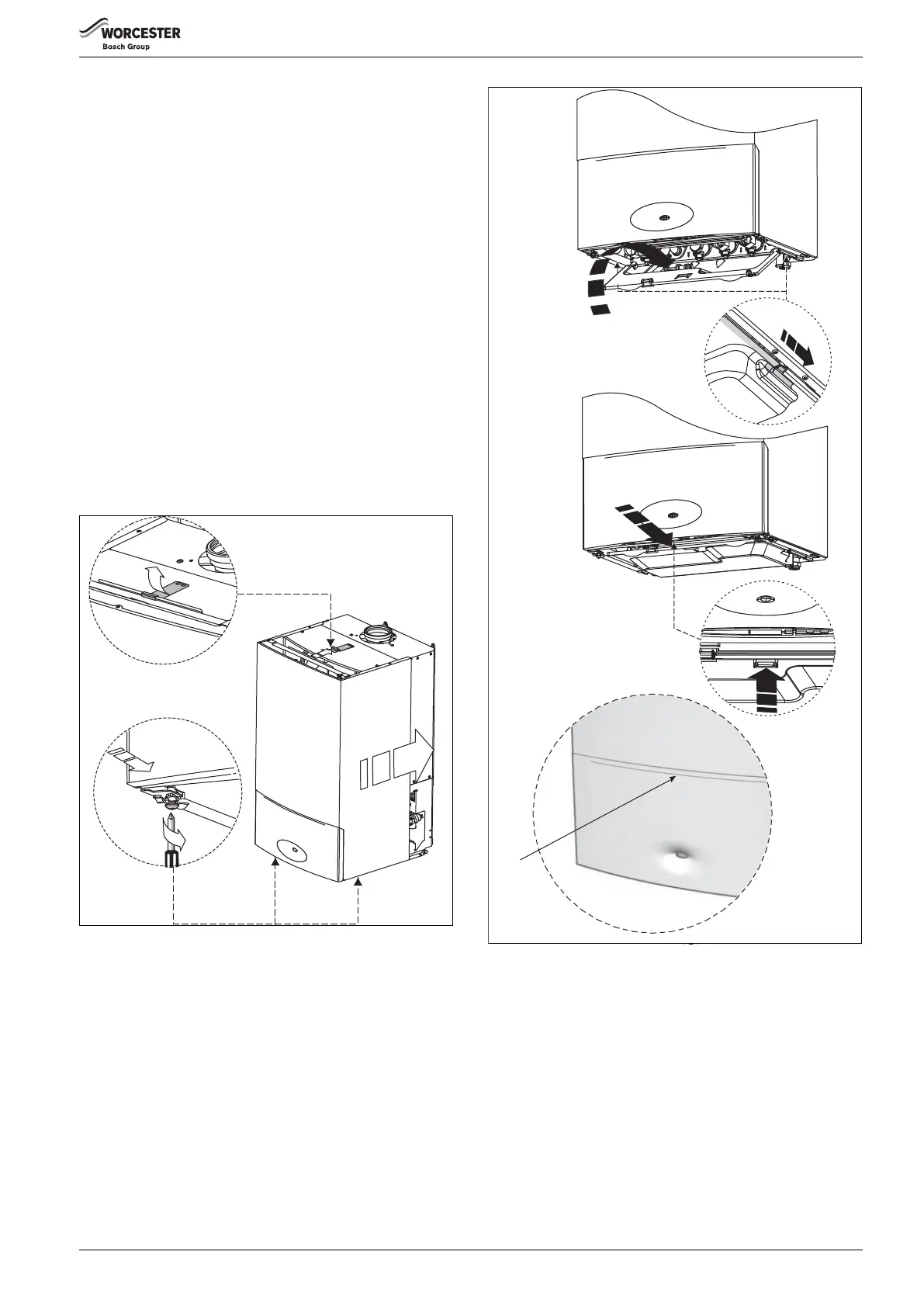 WORCESTER
Bosch Group