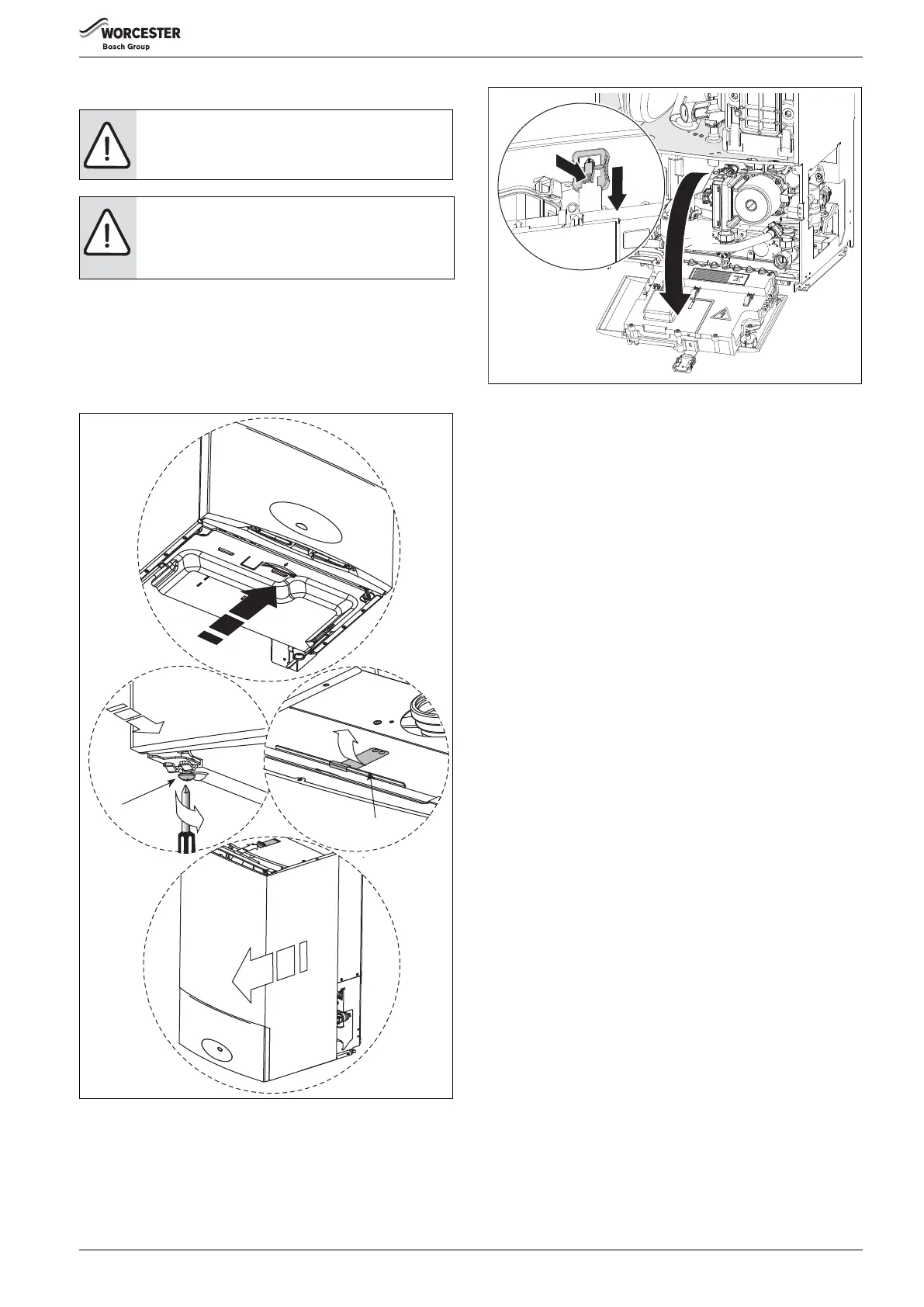 WORCESTER
Bosch Group