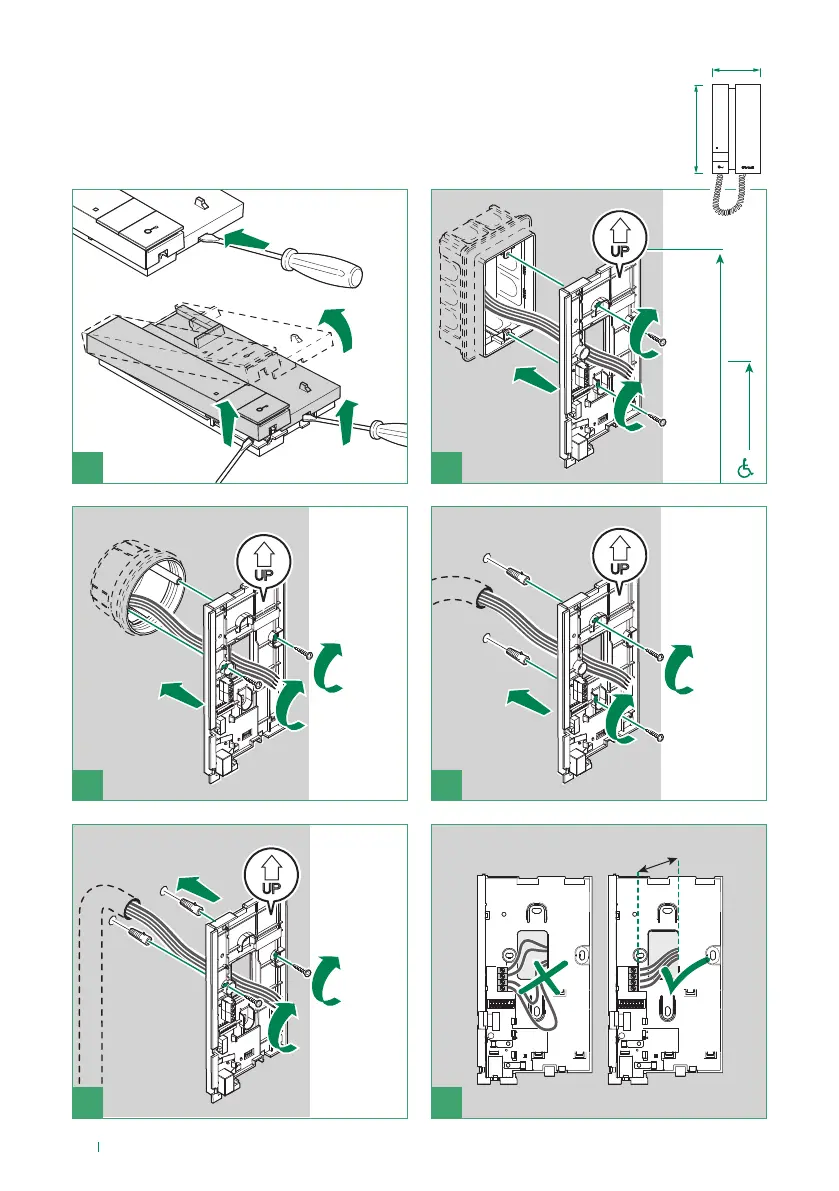 UP

UP

UP

UP