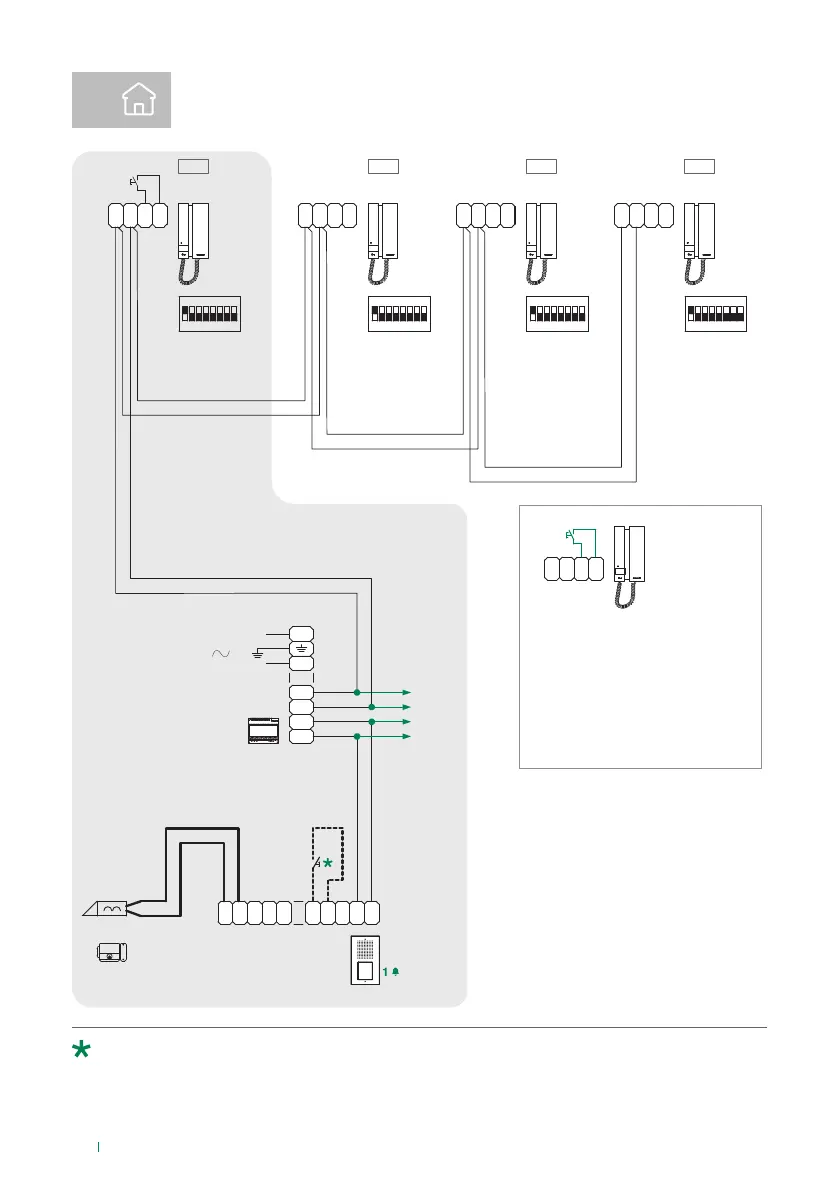 1