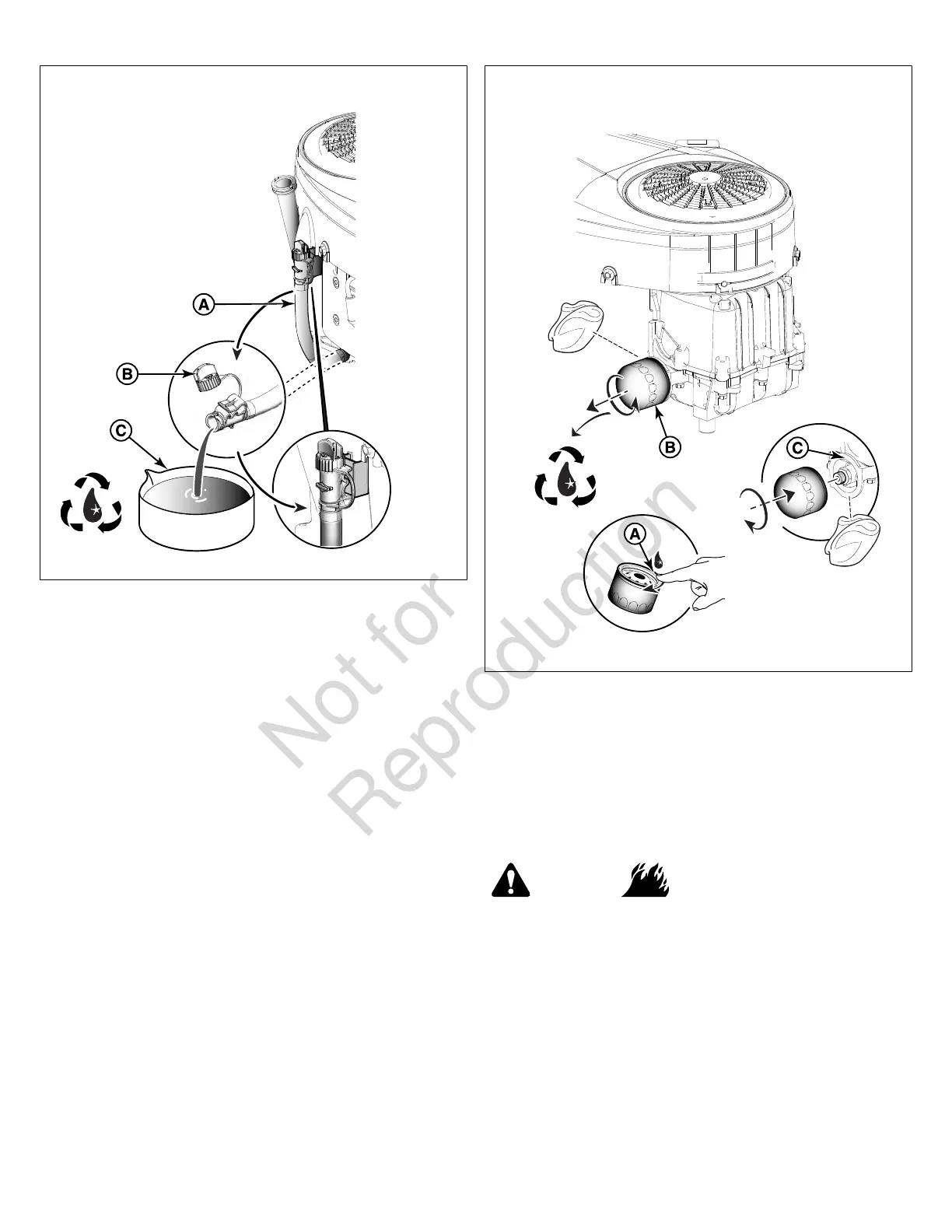 A

B

C

B

C

A

Not for Reproduction