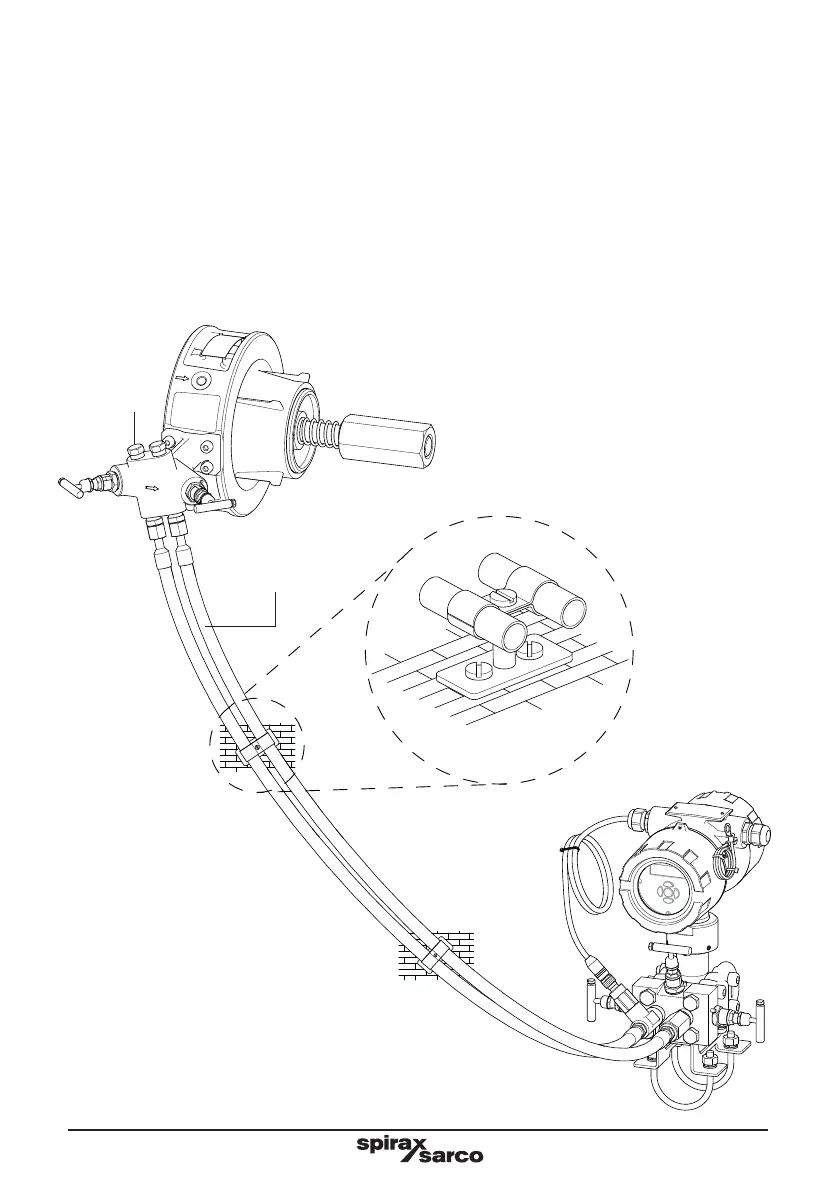 spirax sarco