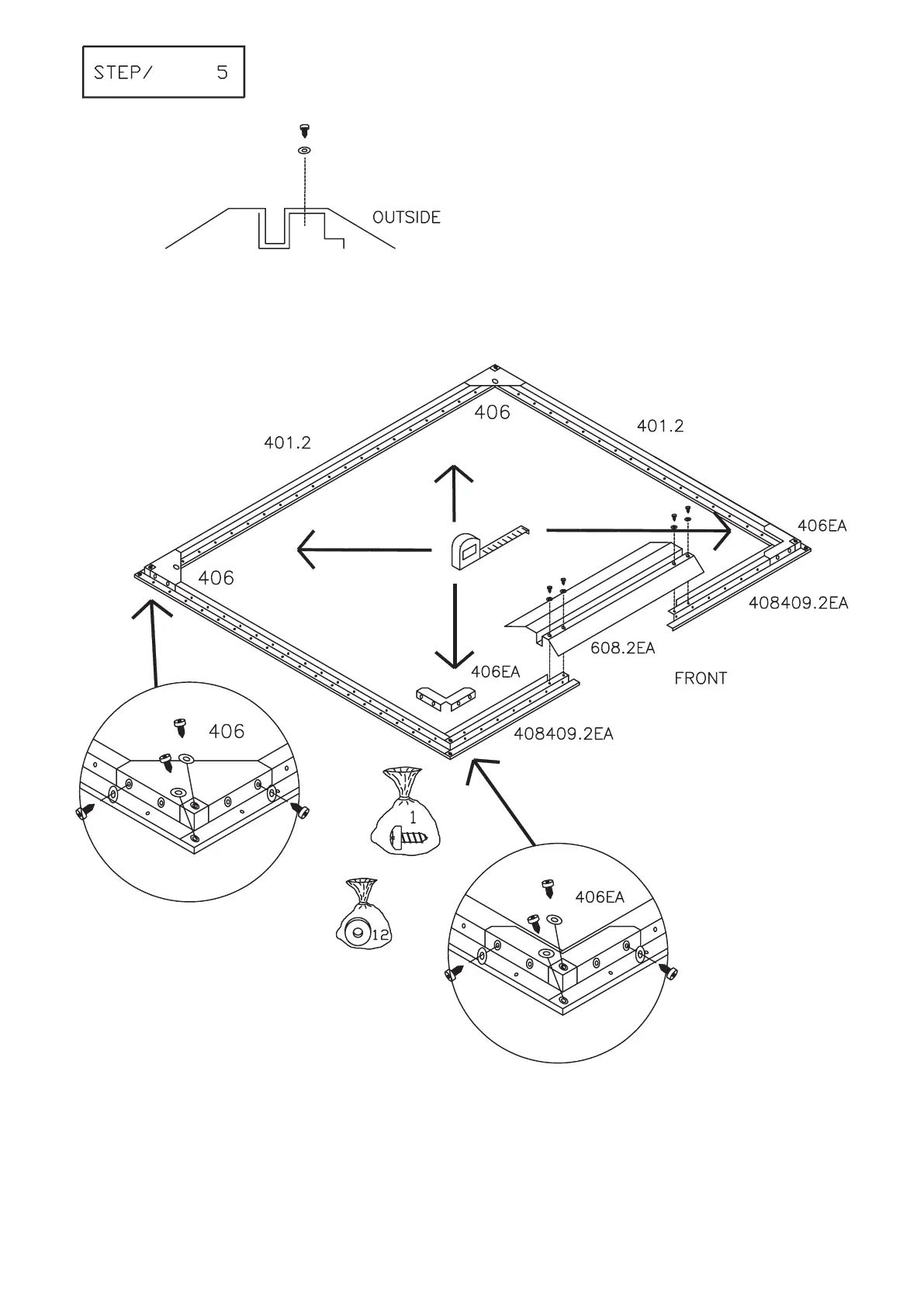 STEP/ 5

OUTSIDE

406

401.2

401.2

406EA

406

408409.2EA

608.2EA

406EA

FRONT

408409.2EA

406

1

406EA

12