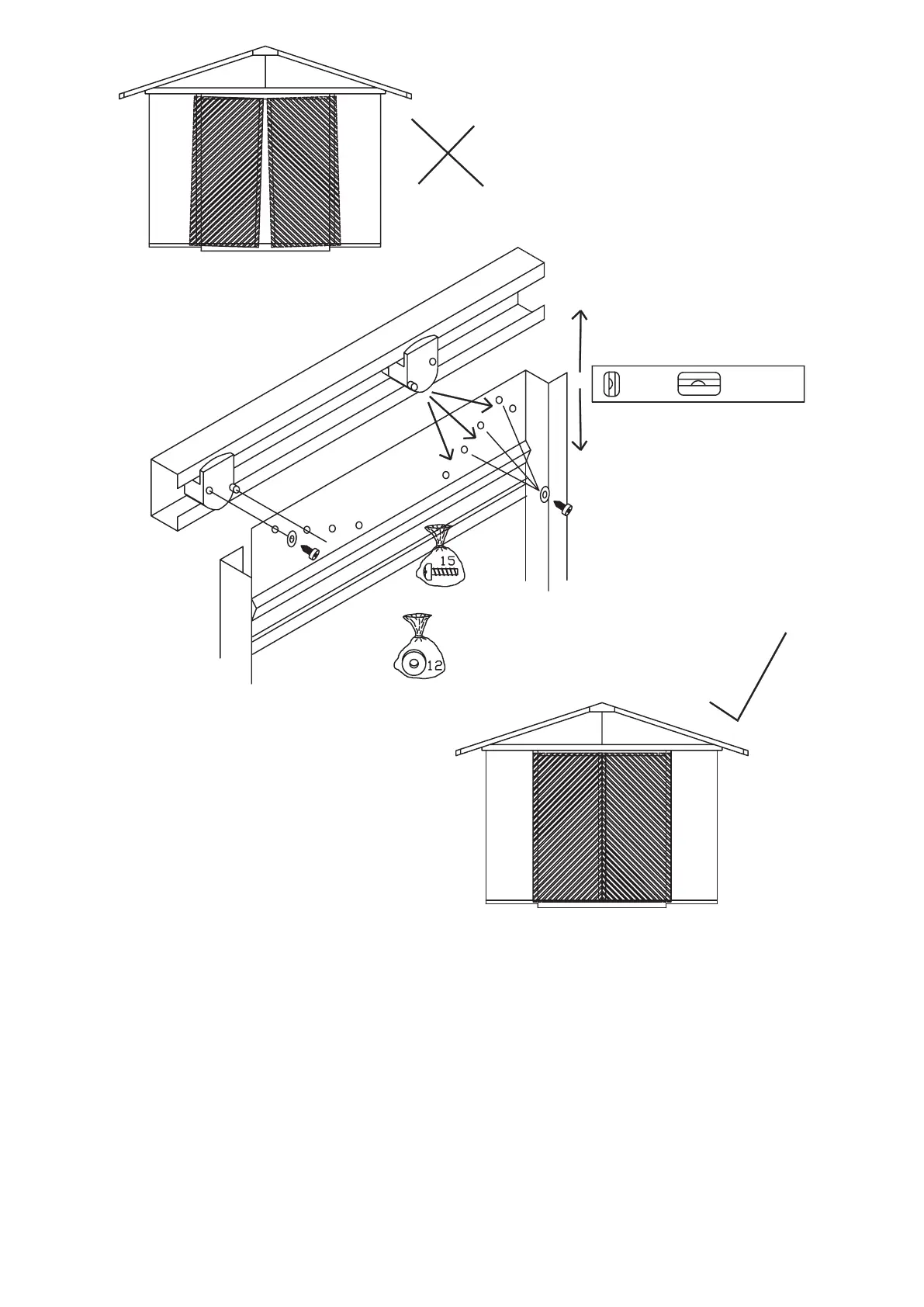 15

12