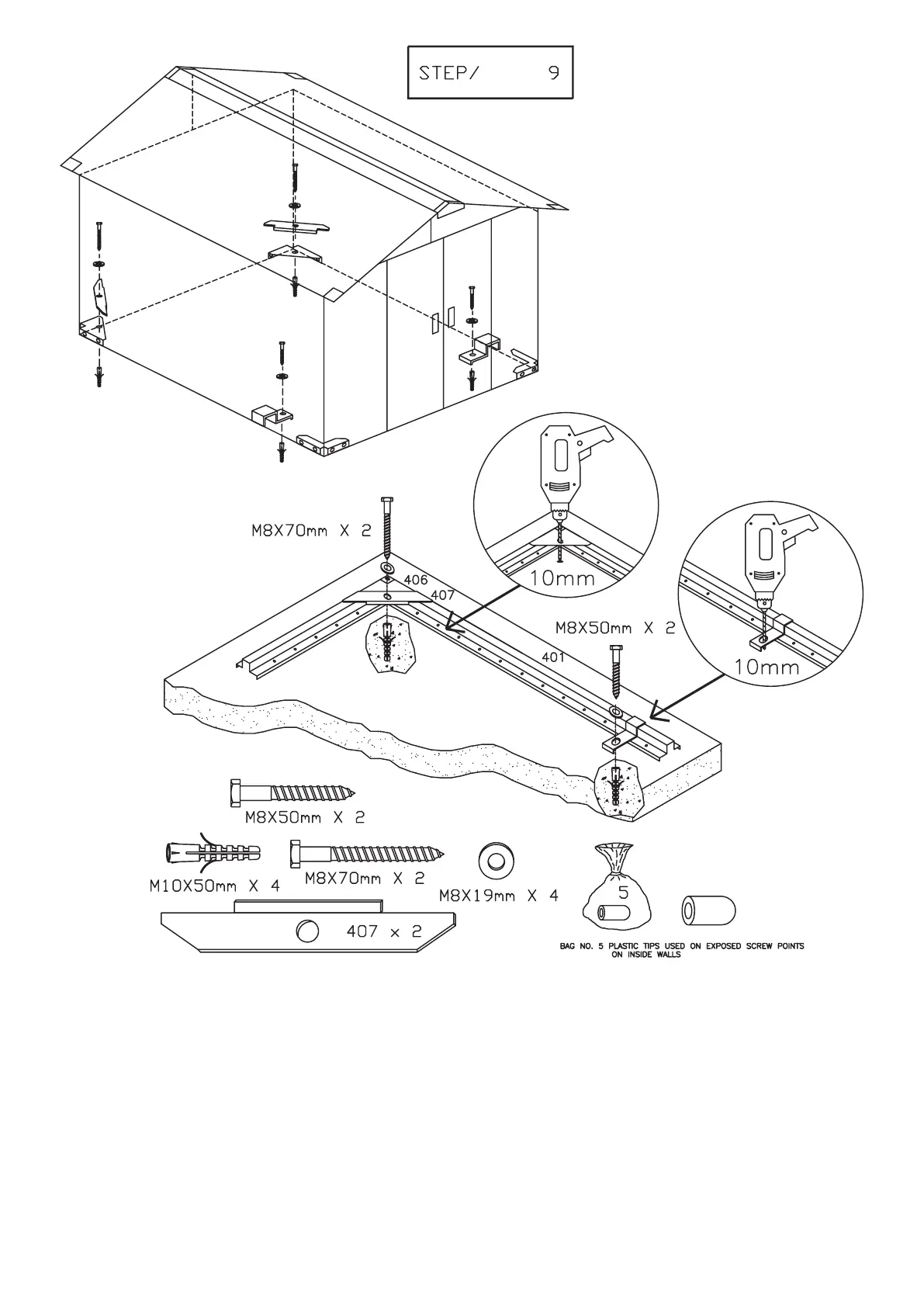 STEP/ 9

M8X70mm X 2

406

407

10mm

M8X50mm X 2

401

10mm

M8X50mm X 2

M10X50mm X 4

M8X70mm X 2

M8X19mm X 4

5

407 x 2

BAG NO. 5 PLASTIC TIPS USED ON EXPOSED SCREW POINTS ON INSIDE WALLS