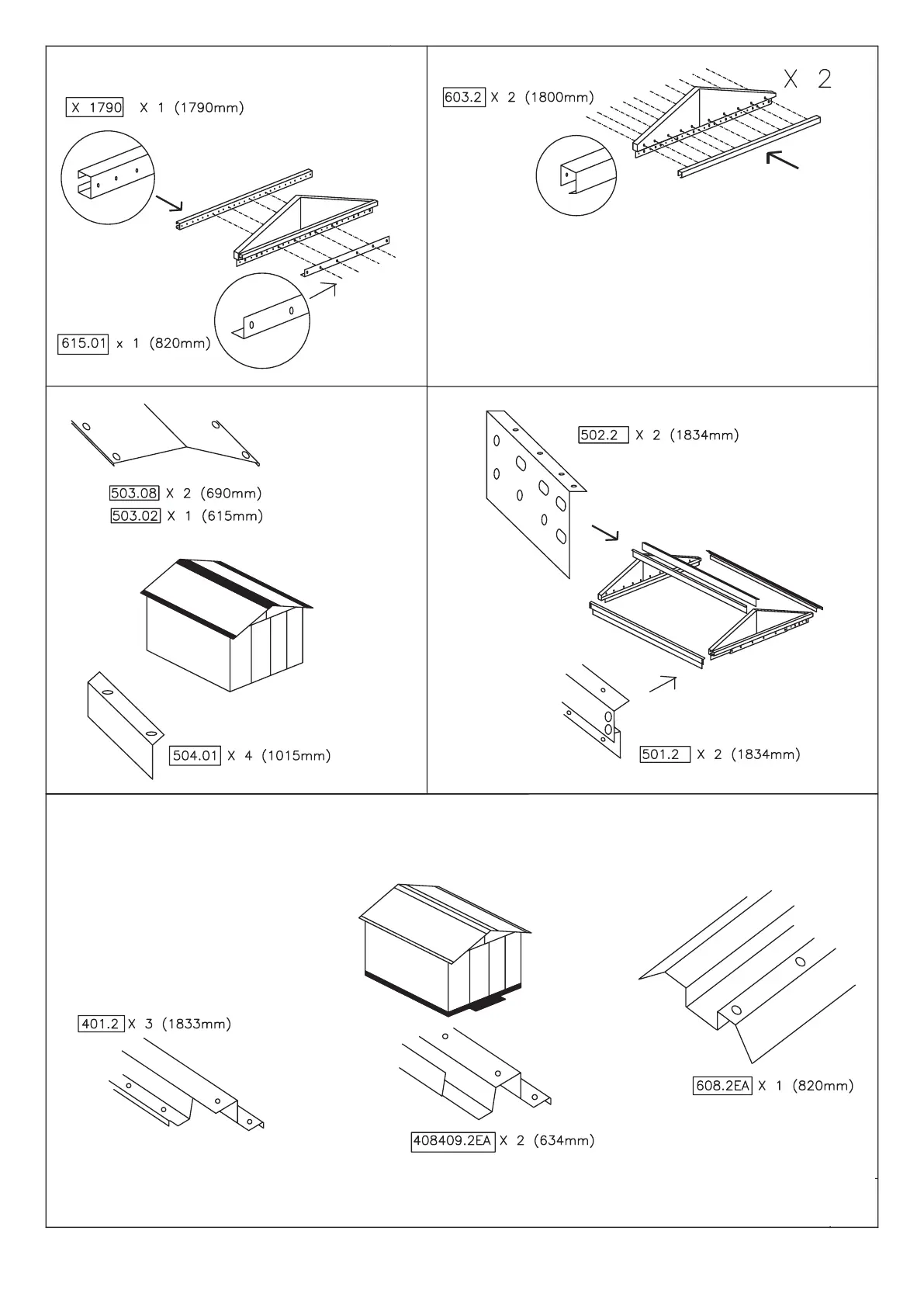 X 1790 X 1 (1790mm)

615.01 x 1 (820mm)

603.2 X 2 (1800mm)

X 2

503.08 X 2 (690mm)
503.02 X 1 (615mm)

504.01 X 4 (1015mm)

502.2 X 2 (1834mm)

501.2 X 2 (1834mm)

401.2 X 3 (1833mm)

408409.2EA X 2 (634mm)

608.2EA X 1 (820mm)