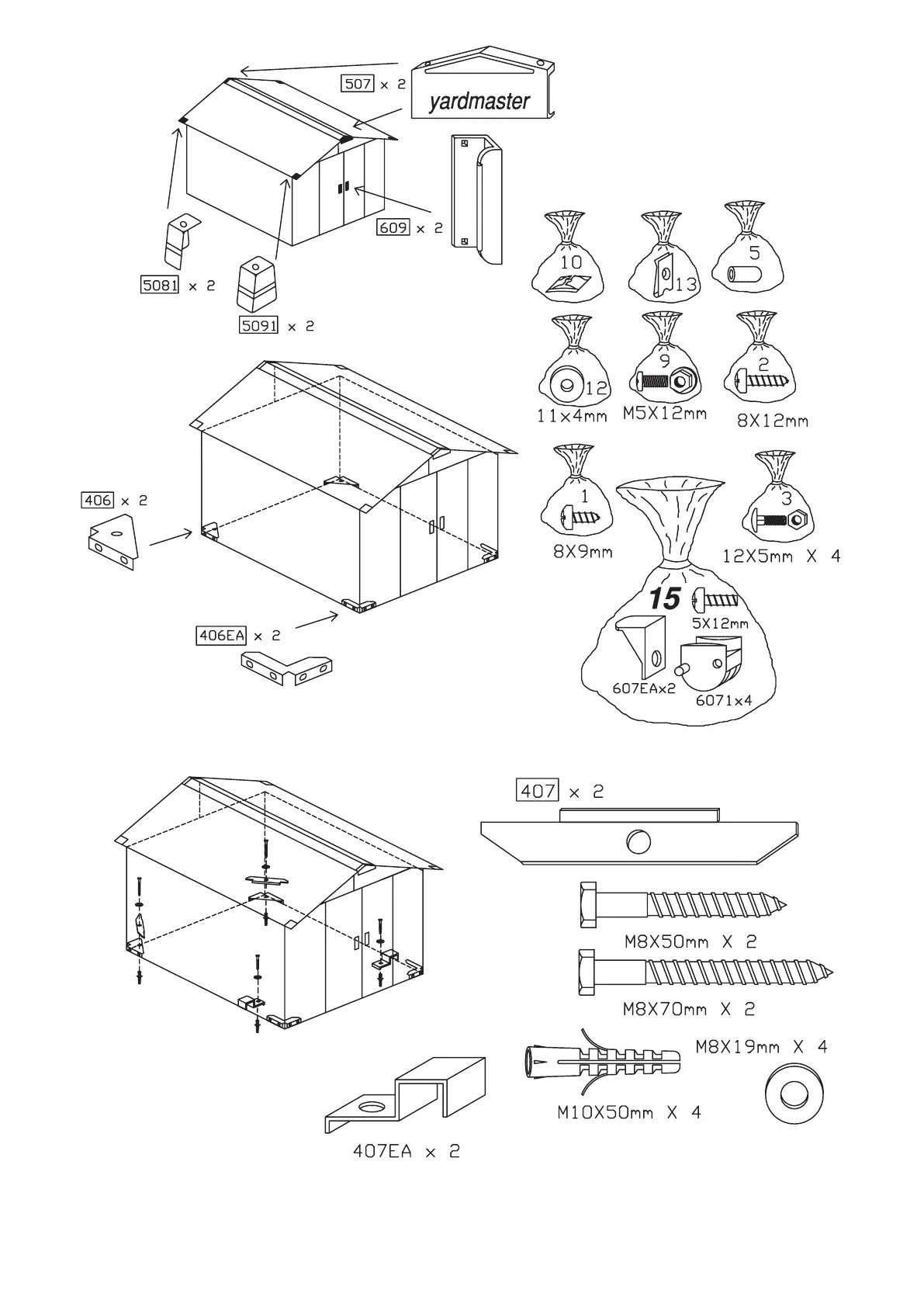 507 x 2

yardmaster

609 x 2

5081 x 2

5091 x 2

10

13

5

12

11x4mm

9

M5X12mm

2

8X12mm

1

8X9mm

3

12X5mm X 4

15

5X12mm

607EAx2

6071x4

406 x 2

406EA x 2

407 x 2

M8X50mm X 2

M8X70mm X 2

M8X19mm X 4

M10X50mm X 4

407EA x 2