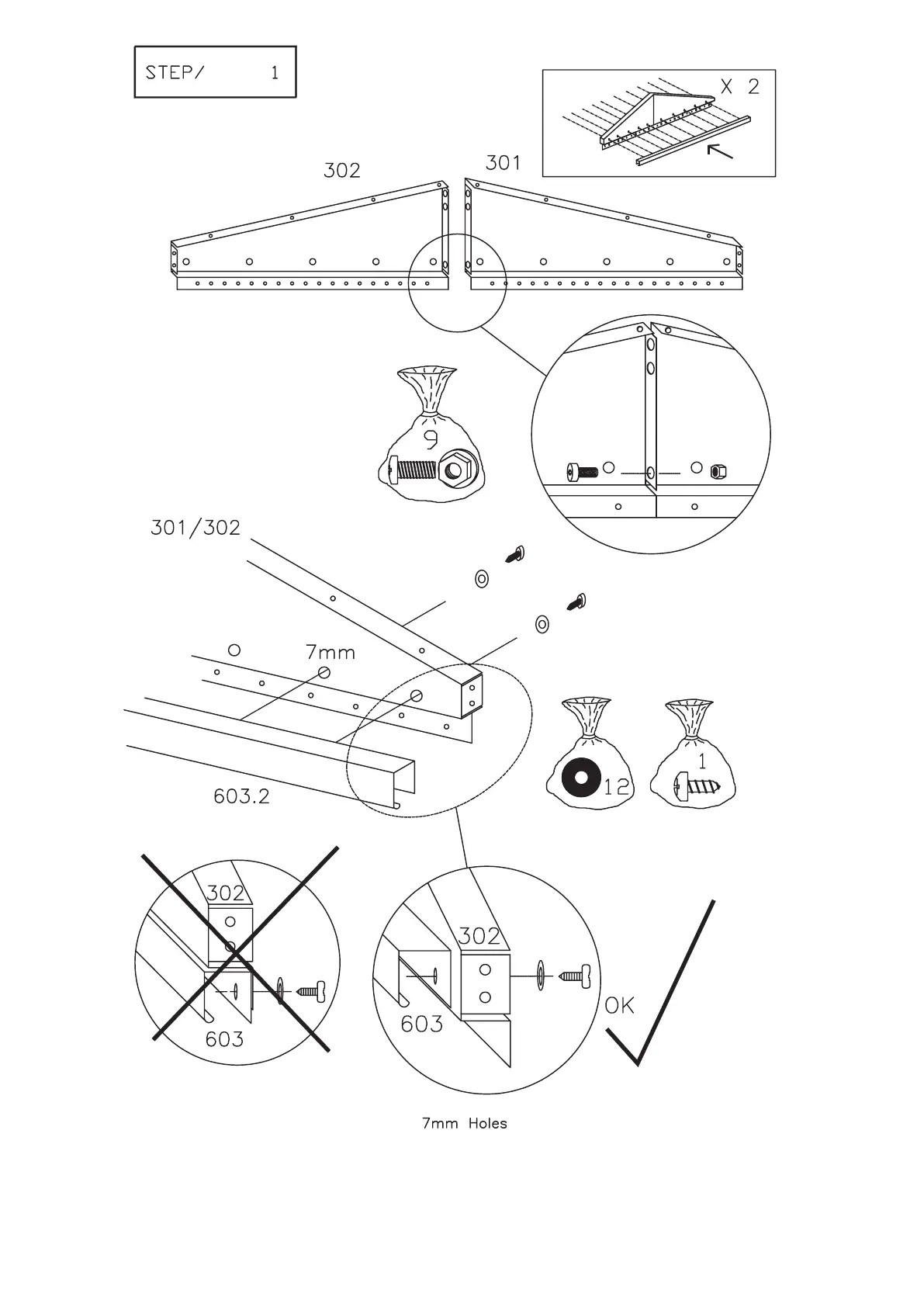 STEP/ 1

X 2

302

301

9

301/302

7mm

603.2

12

1

302

603

302

603

OK

7mm Holes