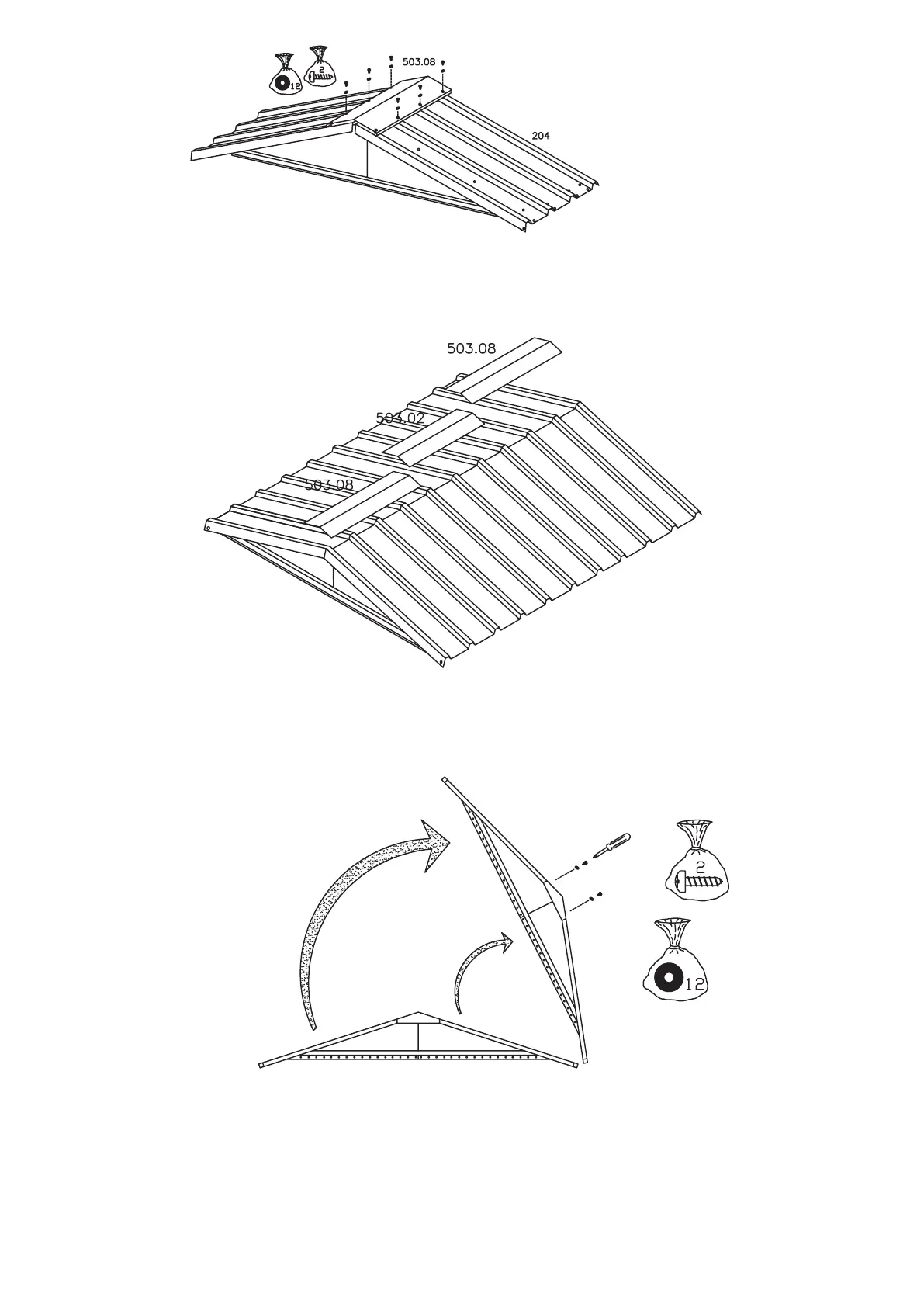 12
2
503.08
204

503.08
503.02
503.08

2
12