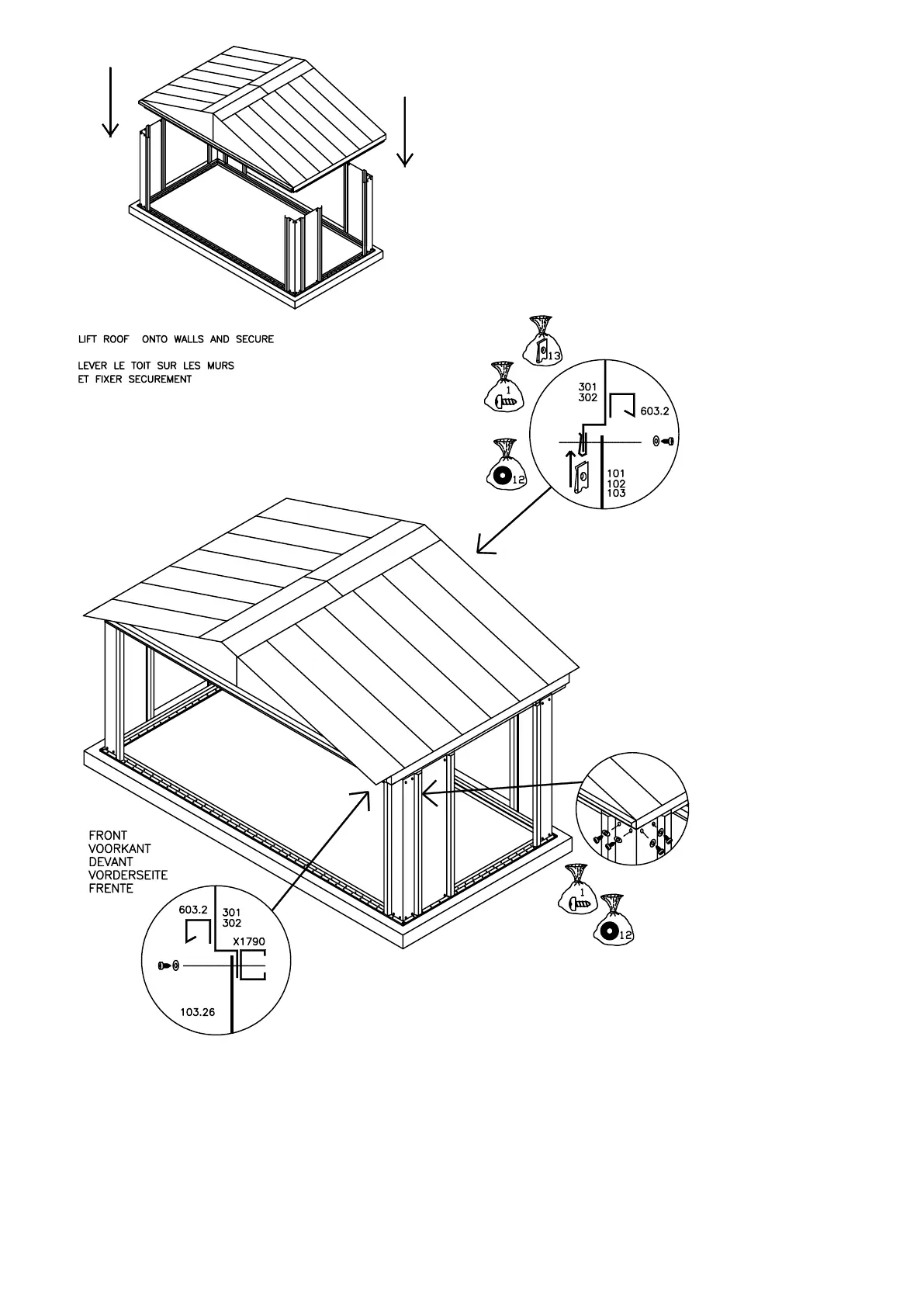 LIFT ROOF ONTO WALLS AND SECURE

LEVER LE TOIT SUR LES MURS
ET FIXER SECUREMENT

13

1

12

301
302

603.2

101
102
103

FRONT
VOORKANT
DEVANT
VORDERSEITE
FRENTE

603.2

301
302

X1790

103.26

1

12