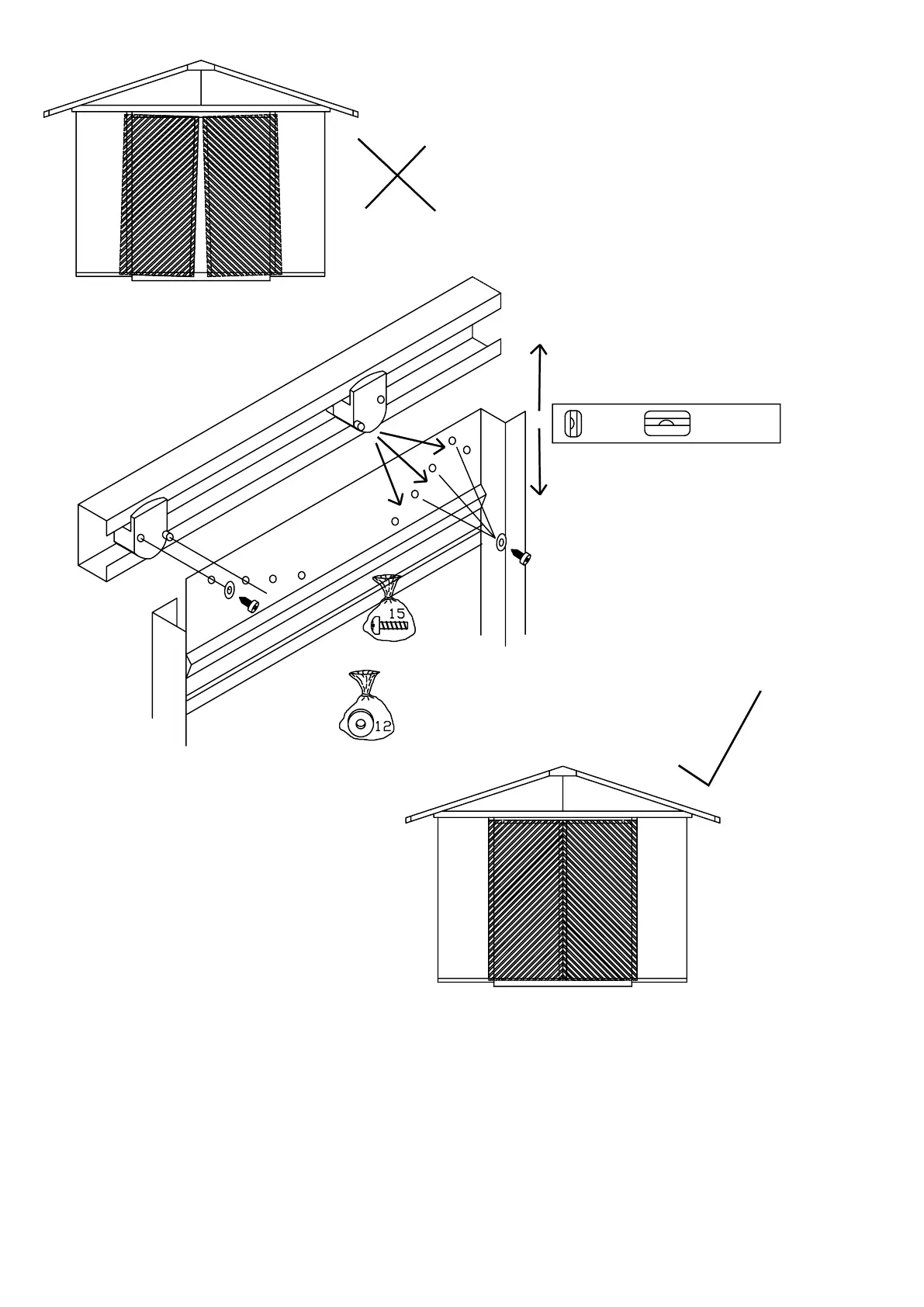 15

12