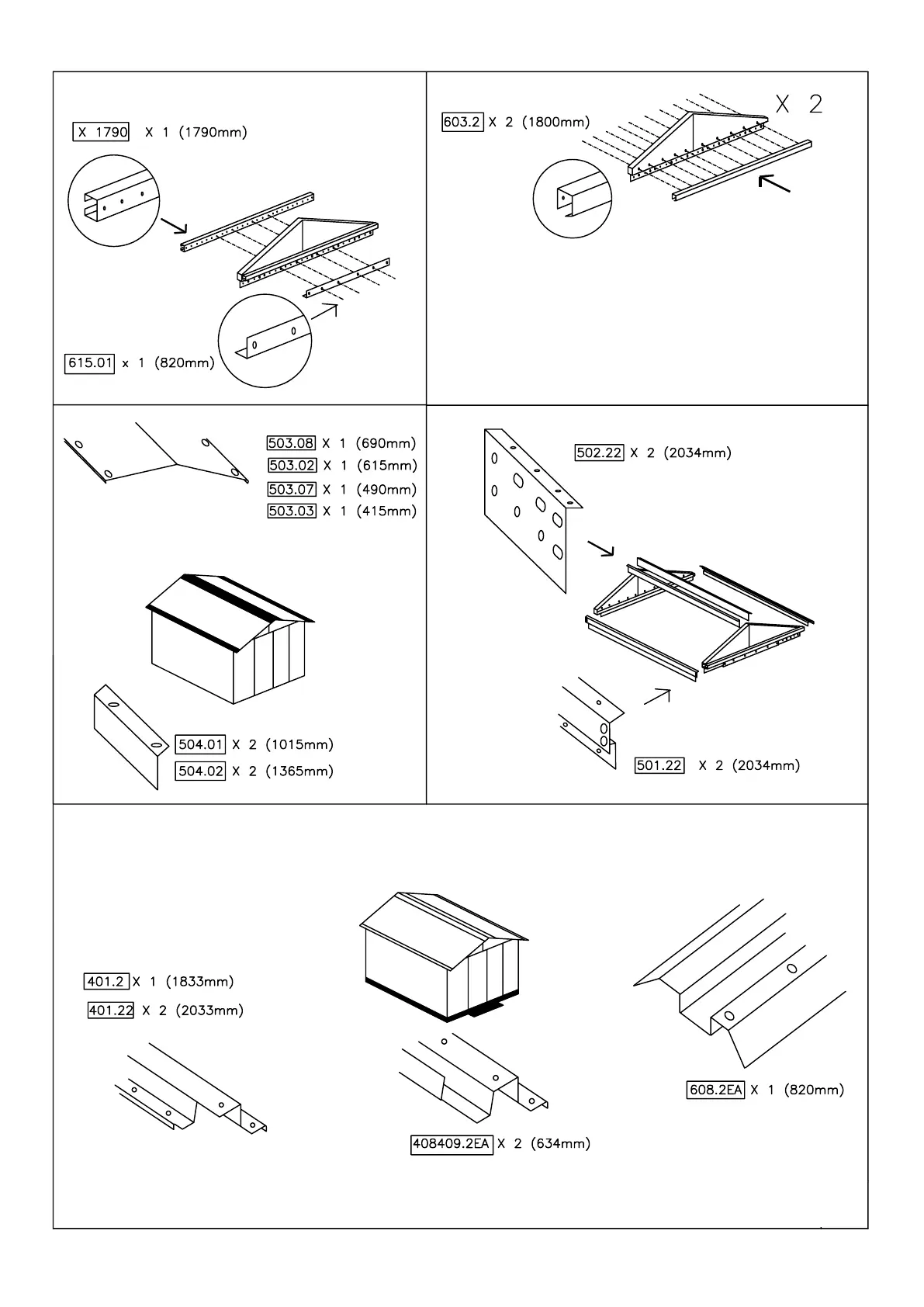 X 1790 X 1 (1790mm)

615.01 x 1 (820mm)

603.2 X 2 (1800mm)

X 2

503.08 X 1 (690mm)
503.02 X 1 (615mm)
503.07 X 1 (490mm)
503.03 X 1 (415mm)

504.01 X 2 (1015mm)
504.02 X 2 (1365mm)

502.22 X 2 (2034mm)

501.22 X 2 (2034mm)

401.2 X 1 (1833mm)
401.22 X 2 (2033mm)

408409.2EA X 2 (634mm)

608.2EA X 1 (820mm)