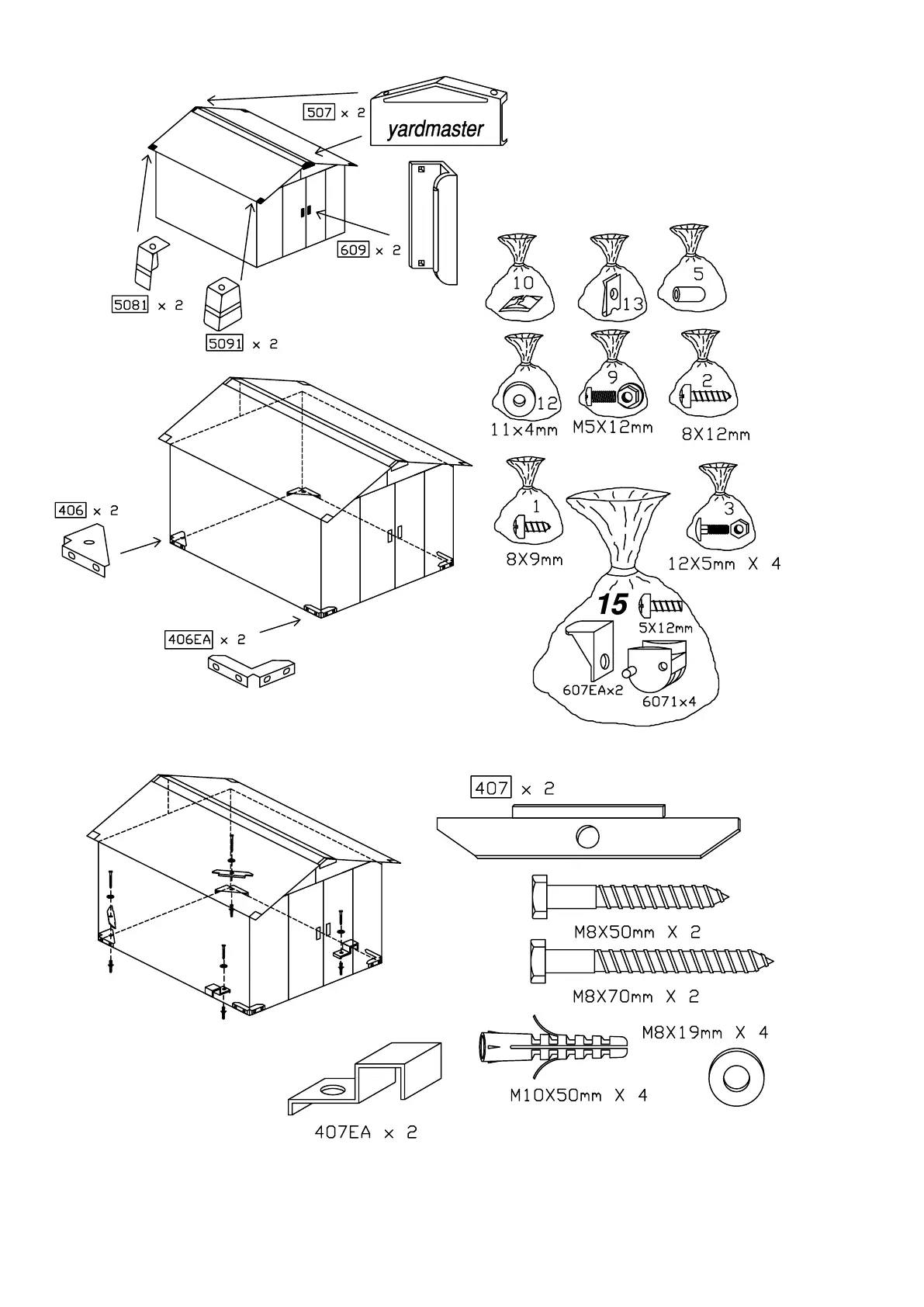 507 x 2

yardmaster

609 x 2

5081 x 2

5091 x 2

10

13

5

12

11x4mm

9

M5X12mm

2

8X12mm

406 x 2

406EA x 2

1

8X9mm

3

12X5mm X 4

15

5X12mm

607EAx2

6071x4

407 x 2

M8X50mm X 2

M8X70mm X 2

M8X19mm X 4

M10X50mm X 4

407EA x 2