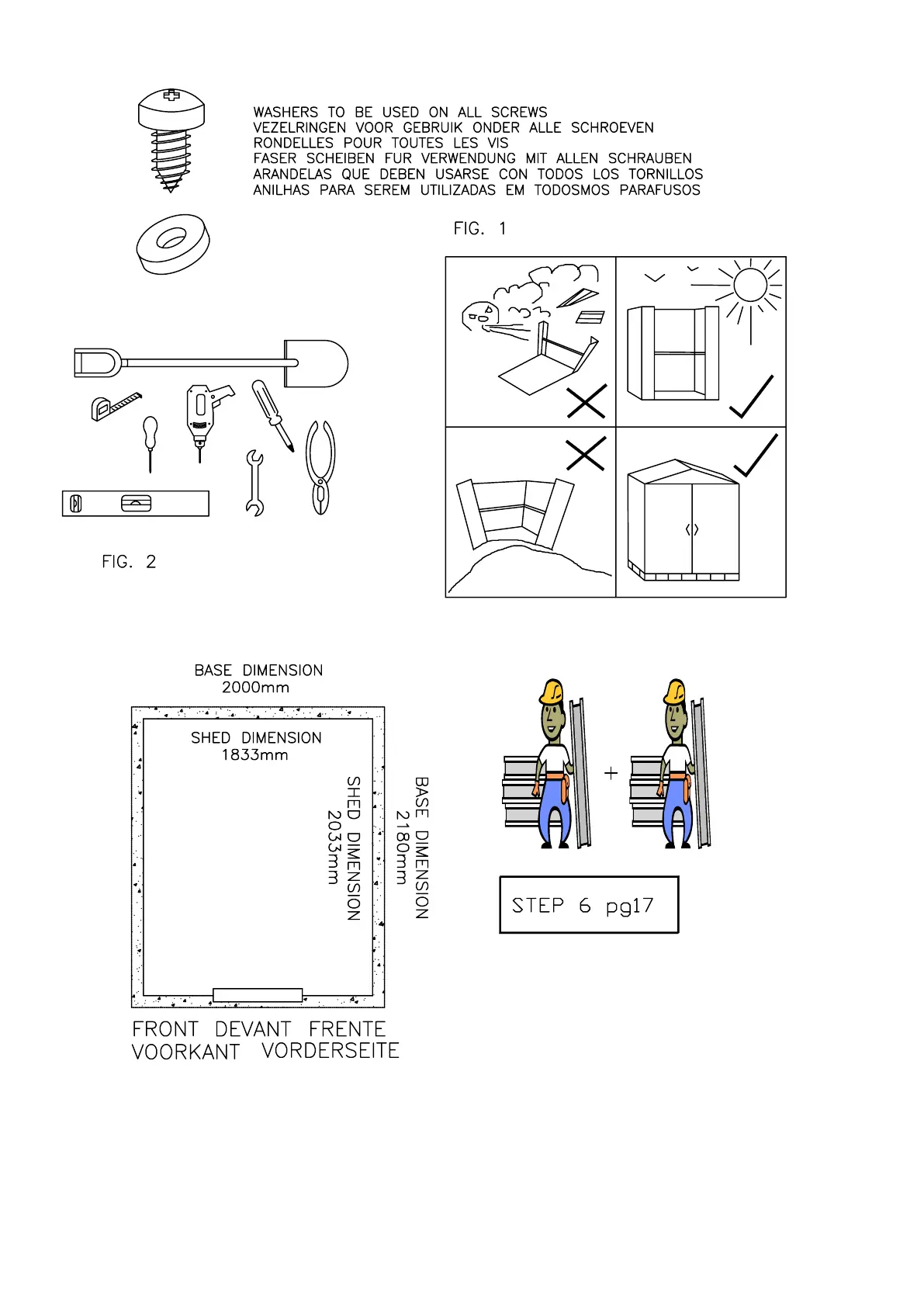 WASHERS TO BE USED ON ALL SCREWS
VEZELRINGEN VOOR GEBRUIK ONDER ALLE SCHROEVEN
RONDELLES POUR TOUTES LES VIS
FASER SCHEIBEN FUR VERWENDUNG MIT ALLEN SCHRAUBEN
ARANDELAS QUE DEBEN USARSE CON TODOS LOS TORNILLOS
ANILHAS PARA SEREM UTILIZADAS EM TODOSMOS PARAFUSOS

FIG. 1

FIG. 2

BASE DIMENSION
2000mm

SHED DIMENSION
1833mm

SHED DIMENSION
2033mm

BASE DIMENSION
2180mm

FRONT DEVANT FRENTE
VOORKANT VORDERSEITE

+

STEP 6 pg17