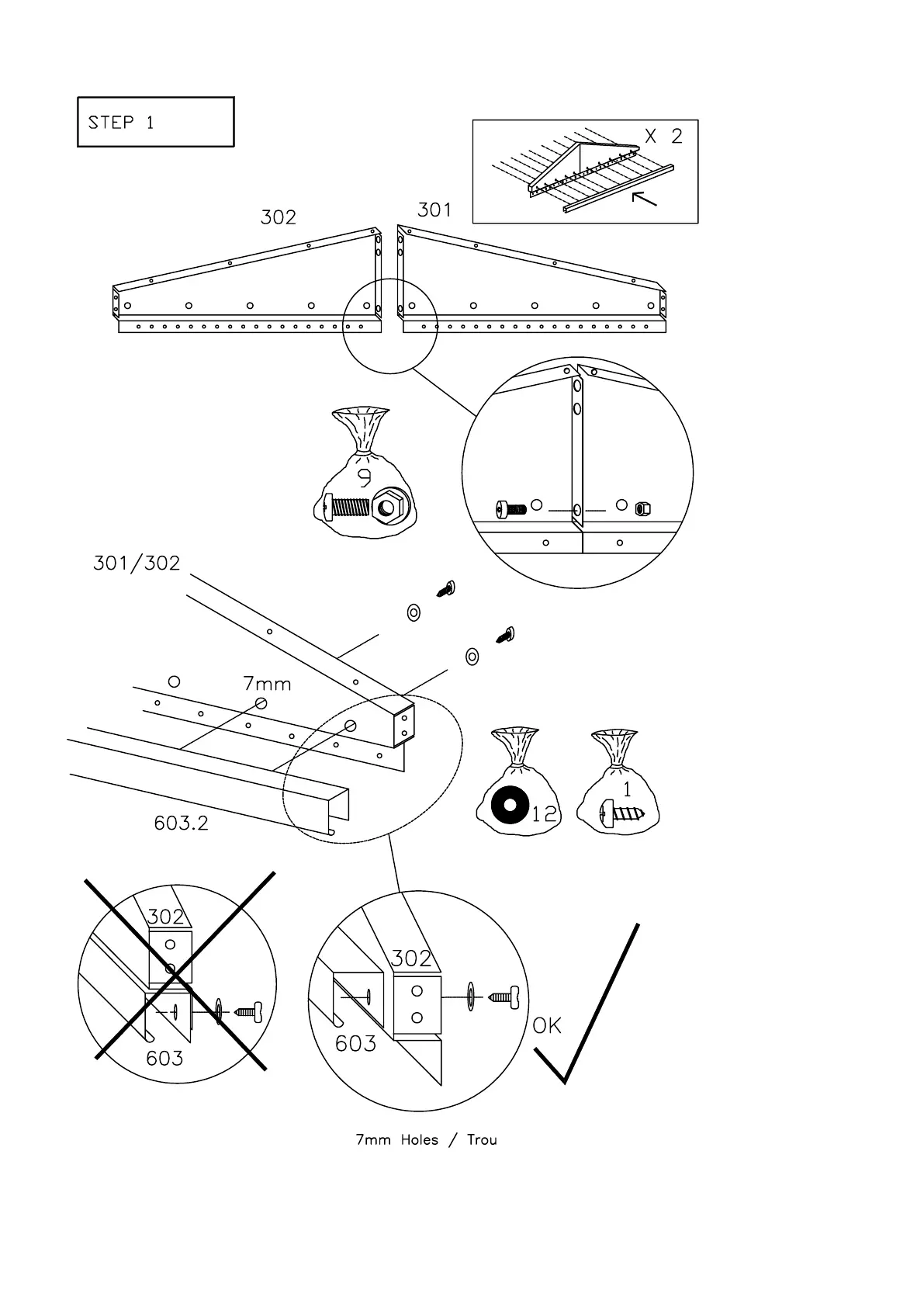 STEP 1

X 2

302

301

9

301/302

7mm

603.2

12

1

302

603

302

603

OK

7mm Holes / Trou