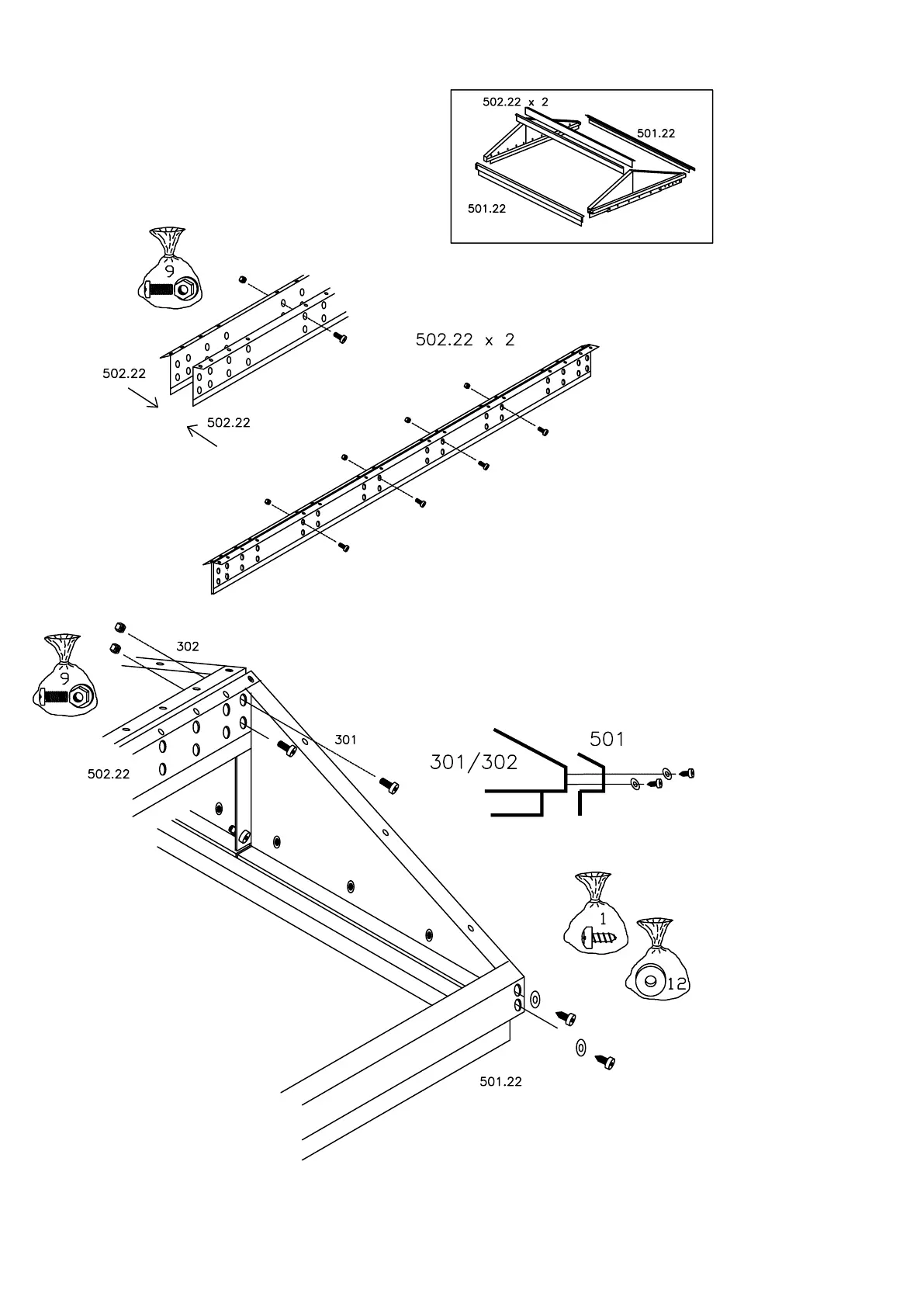 502.22 x 2

501.22

501.22

9

502.22

502.22

502.22 x 2

9

302

301

502.22

301/302

501

1

12

501.22