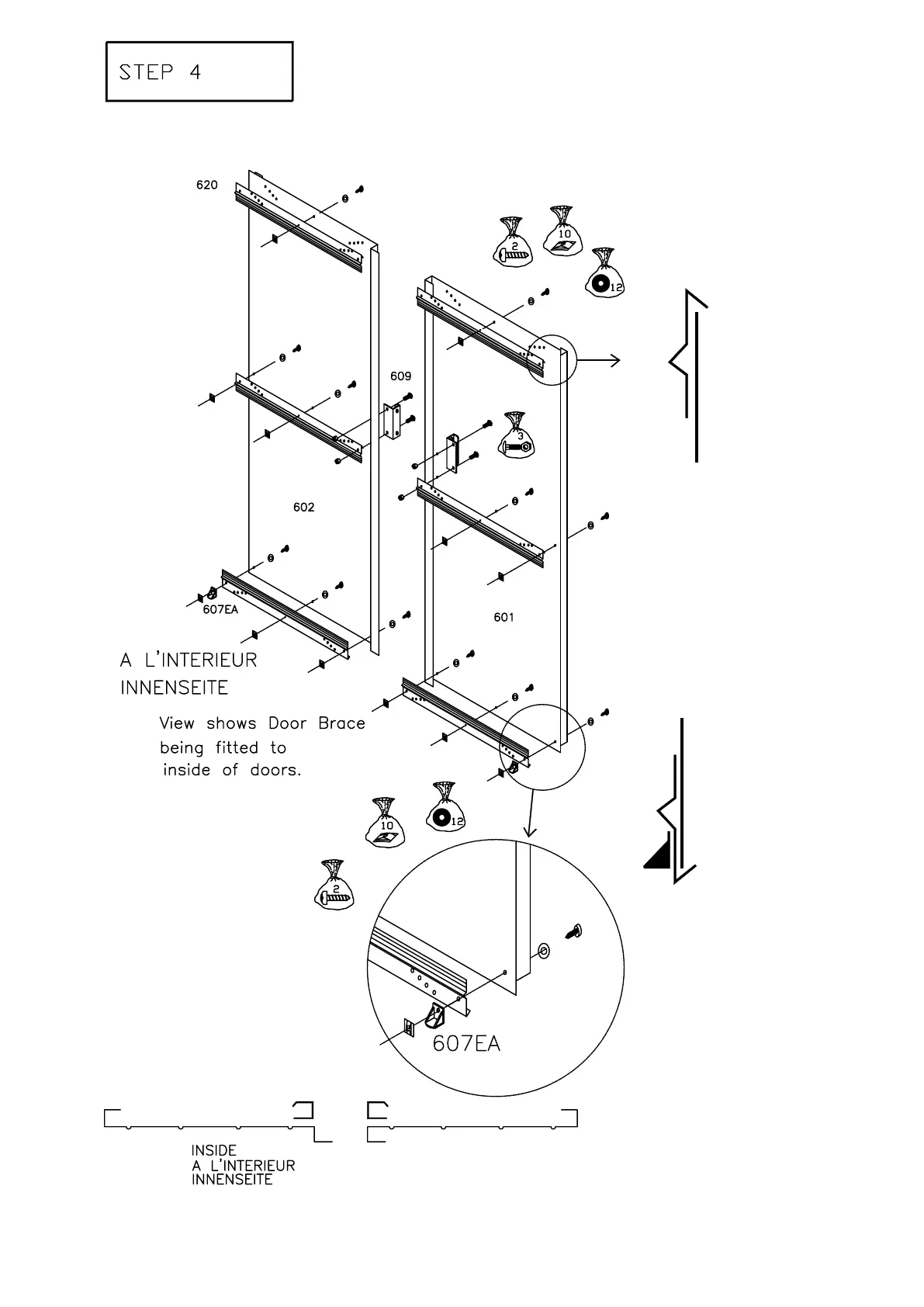 STEP 4

620

2

10

12

609

3

602

607EA

601

A L'INTERIEUR
INNENSEITE

View shows Door Brace being fitted to inside of doors.

10

12

2

607EA

INSIDE
A L'INTERIEUR
INNENSEITE