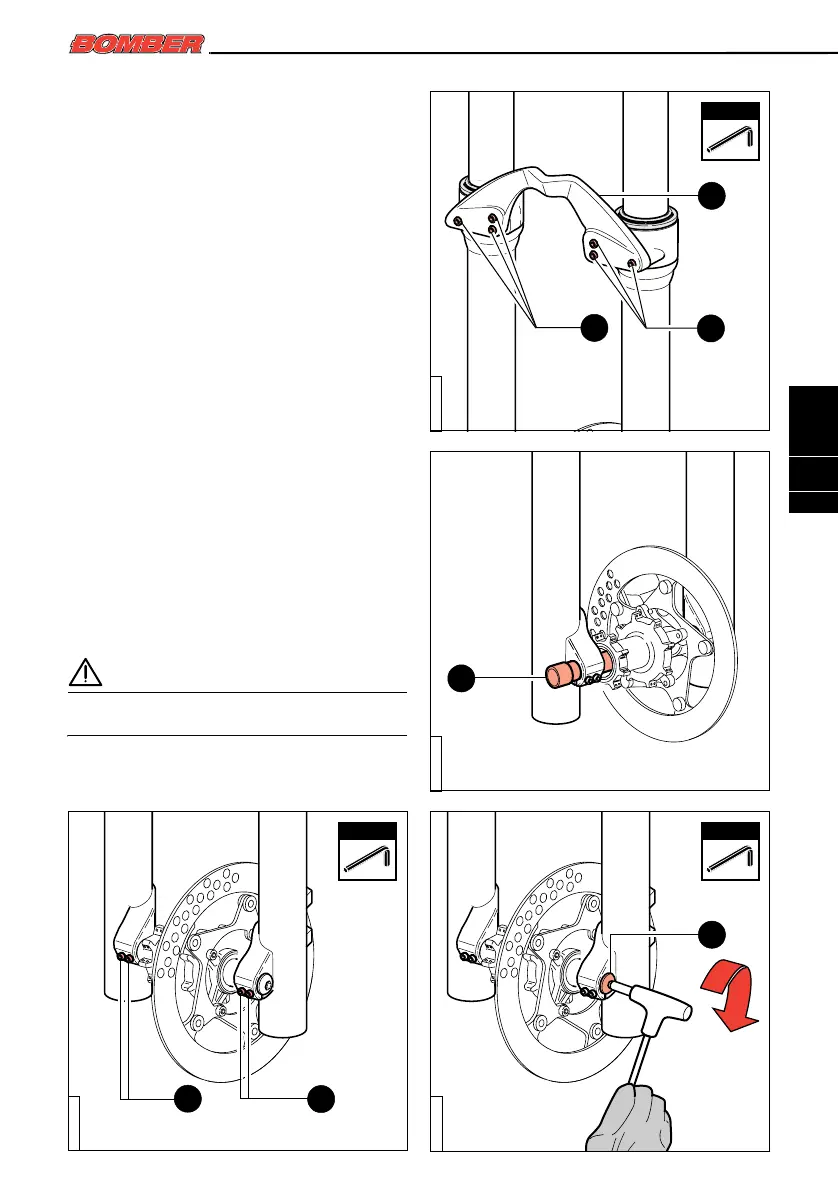 BOMBER