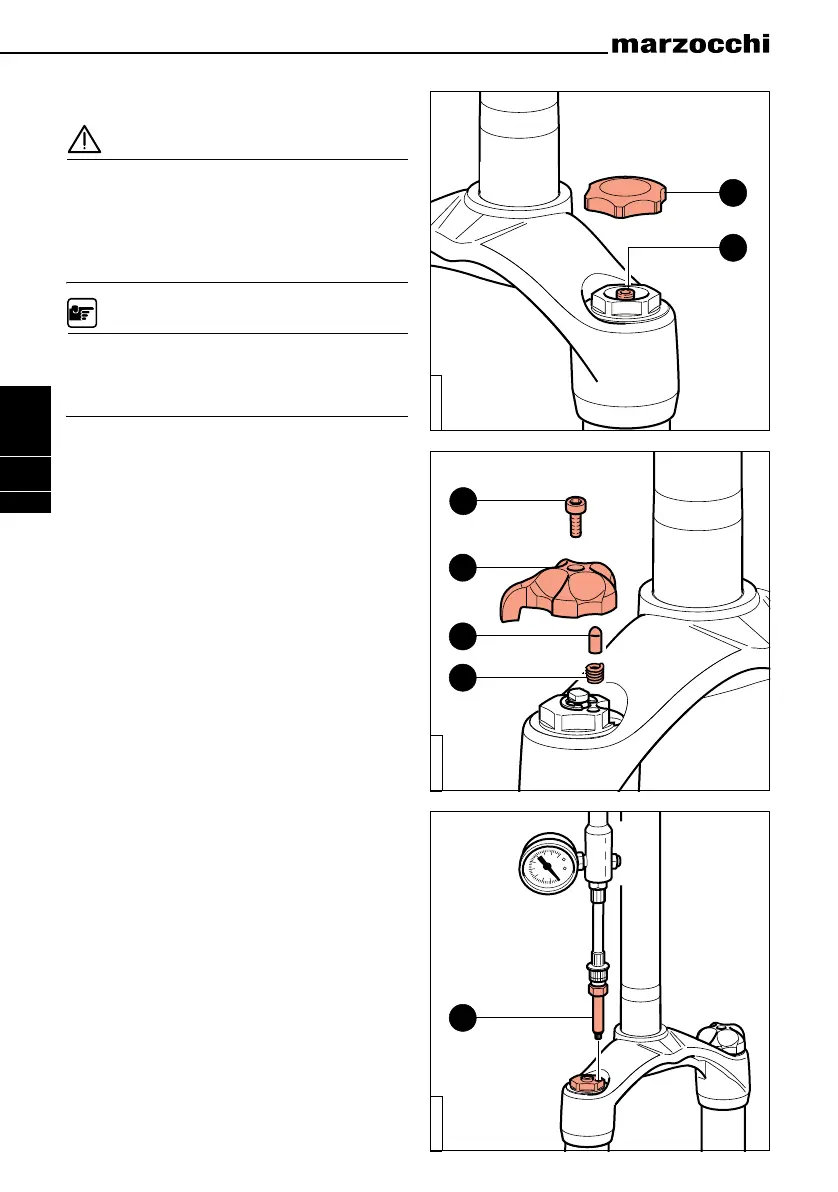 marzocchi