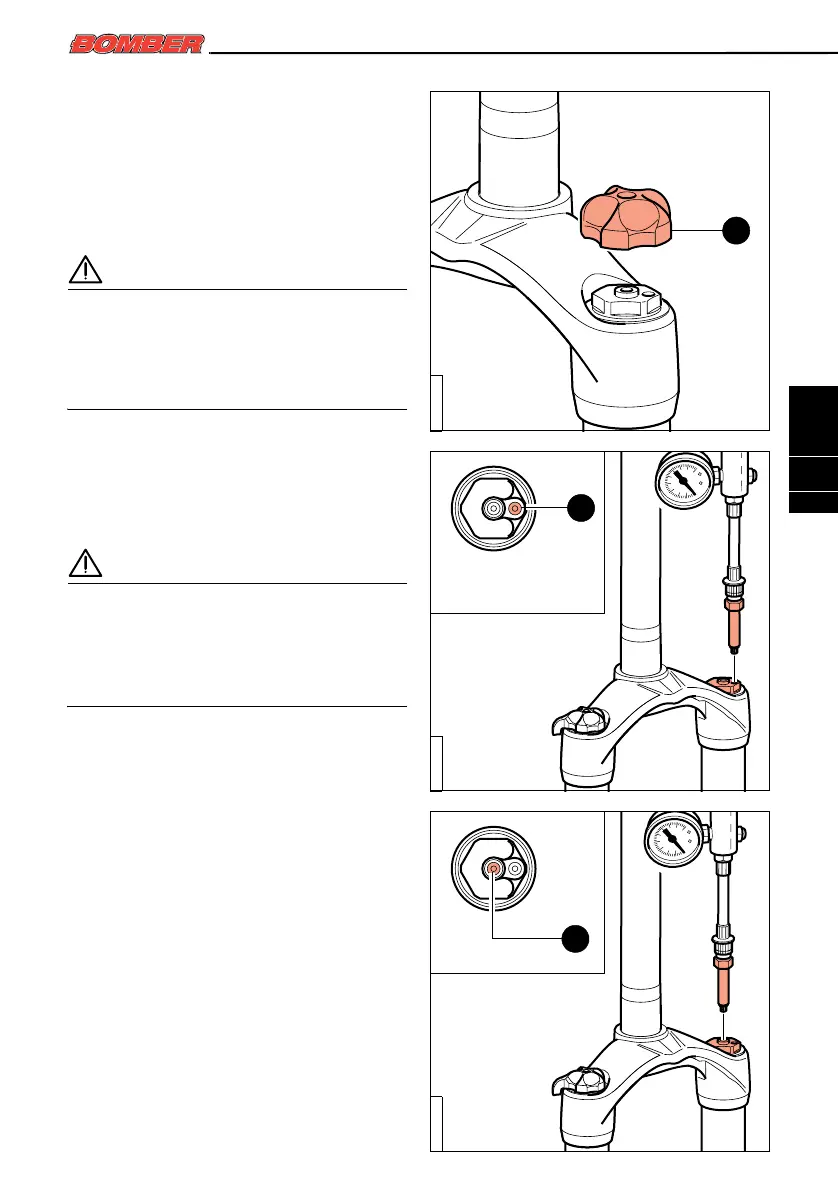 BOMBER