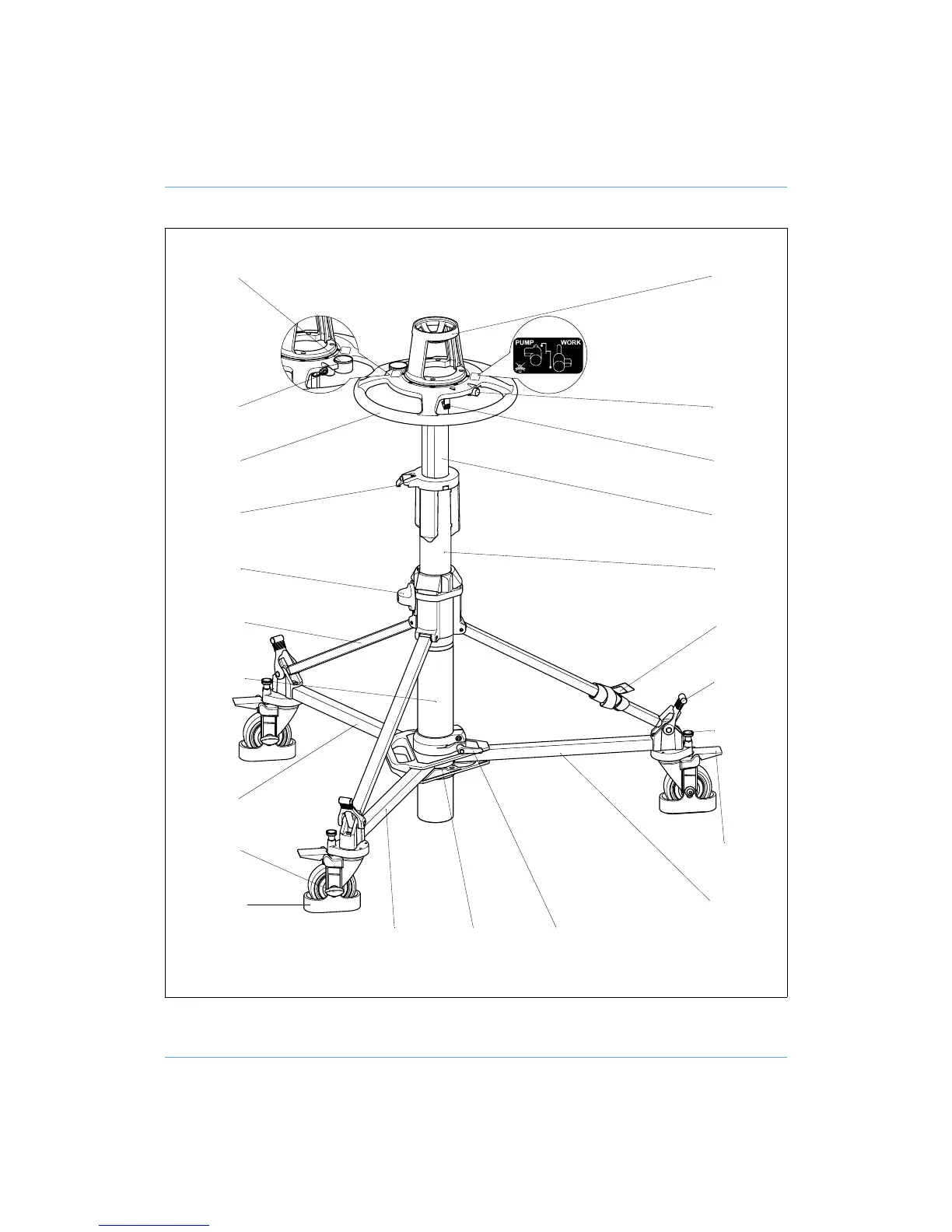 PUMP WORK