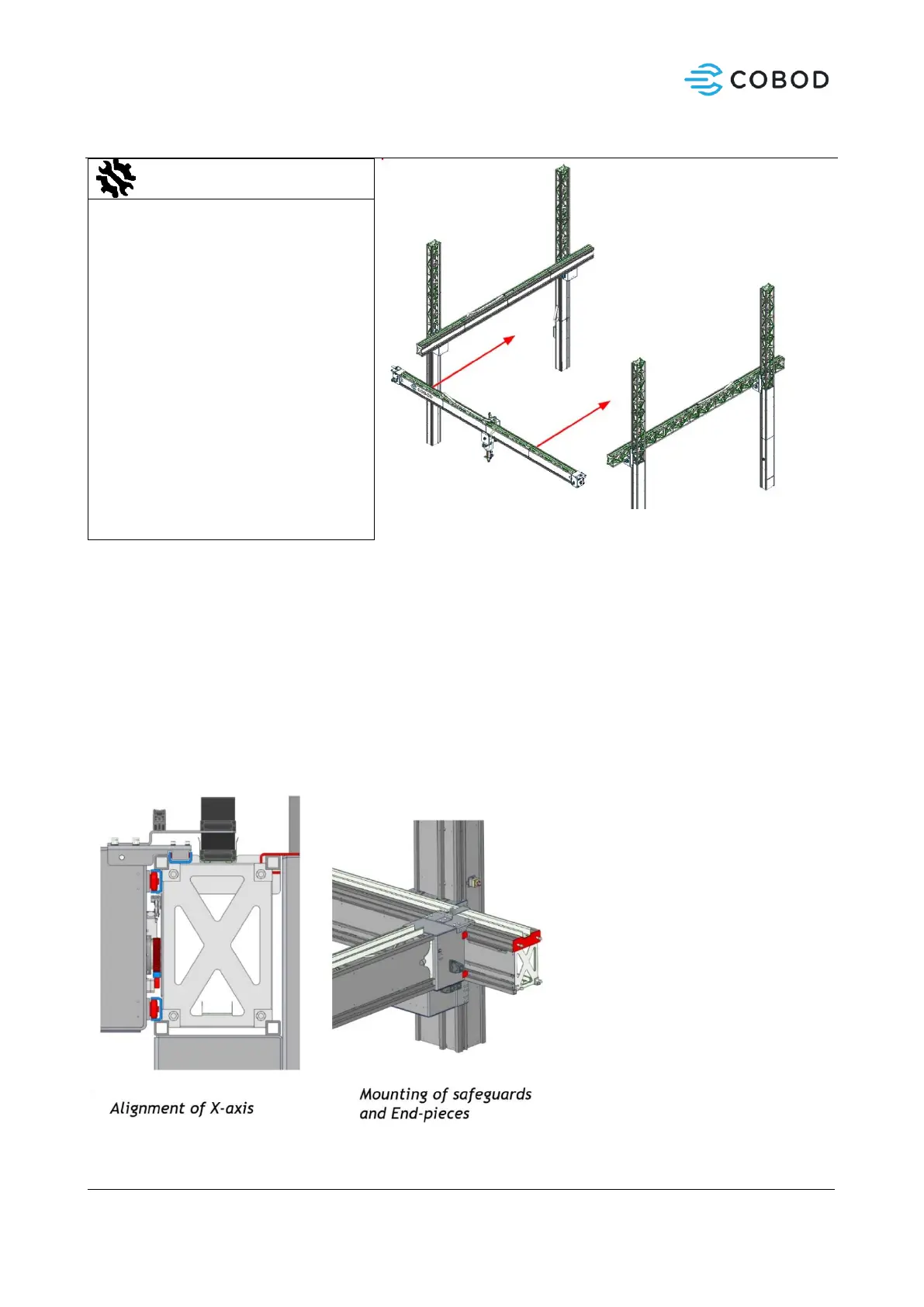 COBOD

Alignment of X-axis

Mounting of safeguards and End-pieces