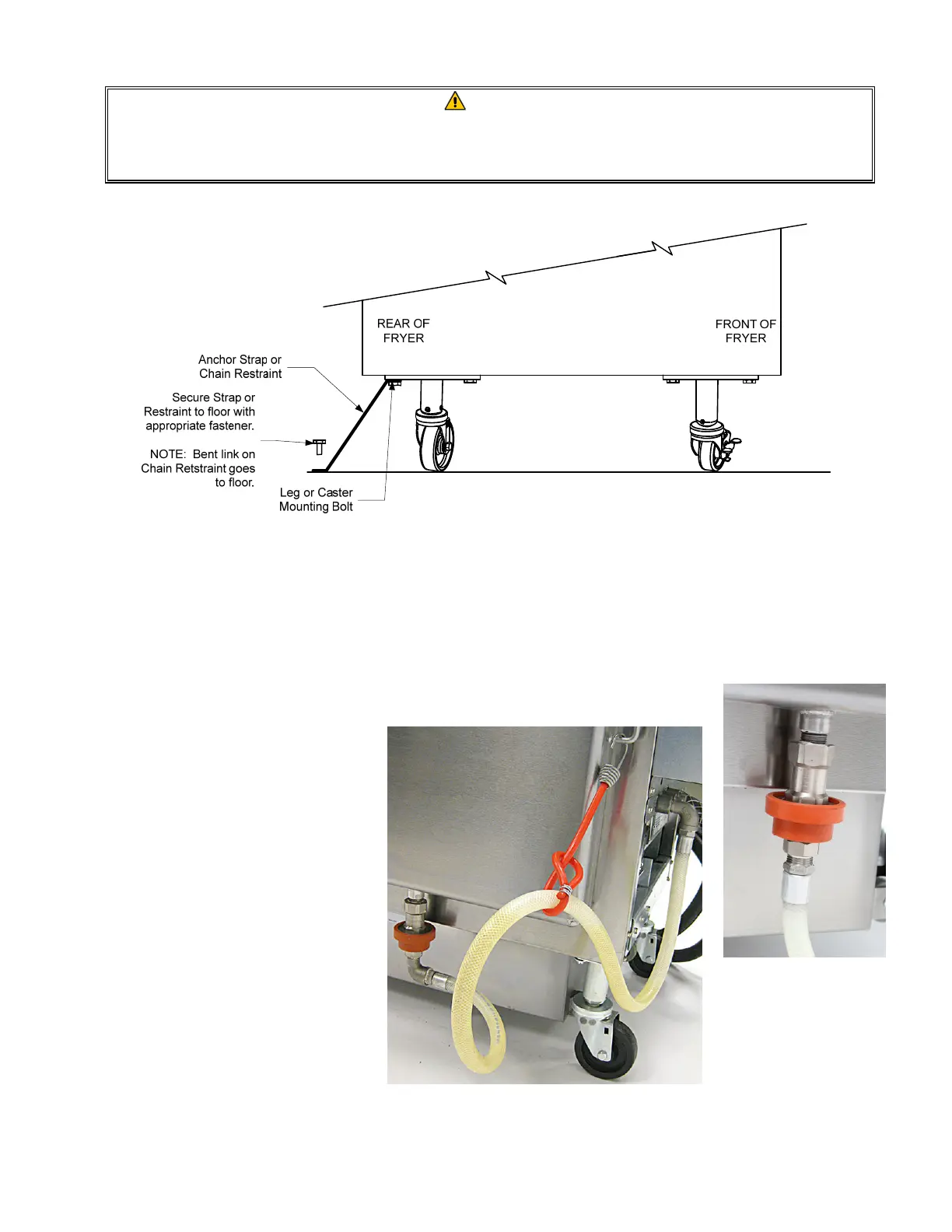 REAR OF FRYER

FRONT OF FRYER

Anchor Strap or Chain Restraint

Secure Strap or Restraint to floor with appropriate fastener.

NOTE: Bent link on Chain Retstraint goes to floor.

Leg or Caster Mounting Bolt