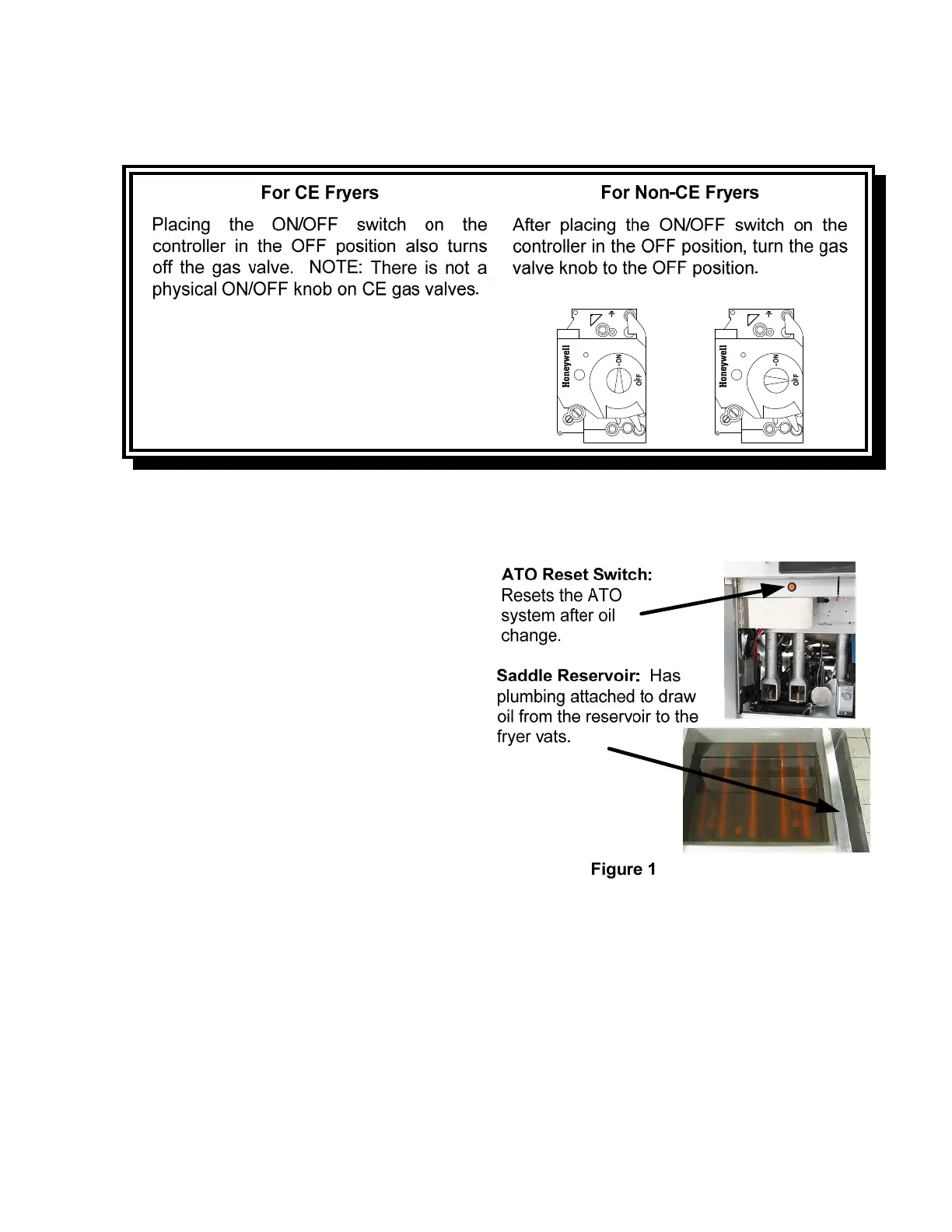 For CE Fryers

Placing the ON/OFF switch on the controller in the OFF position also turns off the gas valve. NOTE: There is not a physical ON/OFF knob on CE gas valves.

For Non-CE Fryers

After placing the ON/OFF switch on the controller in the OFF position, turn the gas valve knob to the OFF position.

Honeywell
ON
OFF

Honeywell
ON
OFF

ATO Reset Switch: Resets the ATO system after oil change.

Saddle Reservoir: Has plumbing attached to draw oil from the reservoir to the fryer vats.

Figure 1