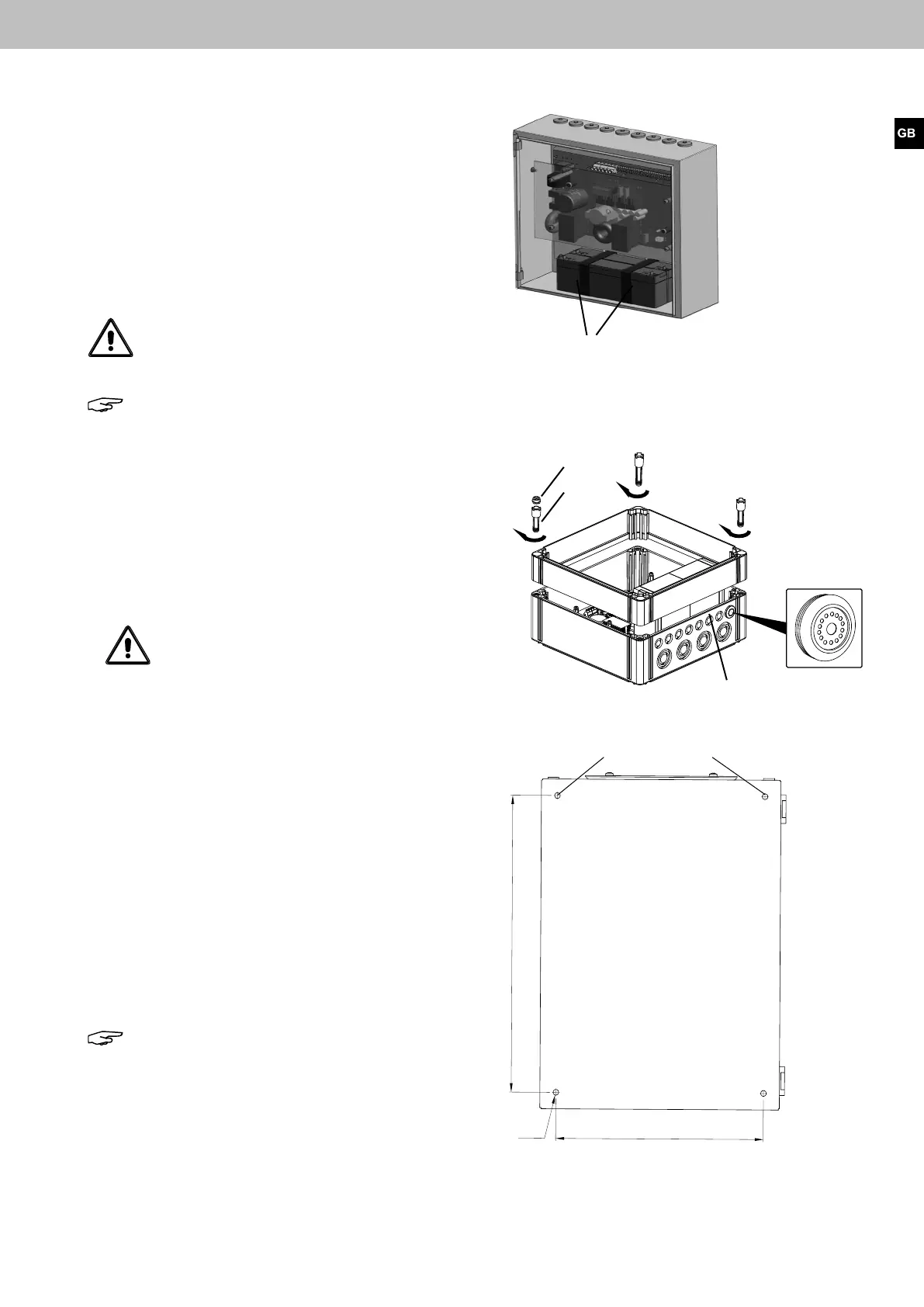 GB