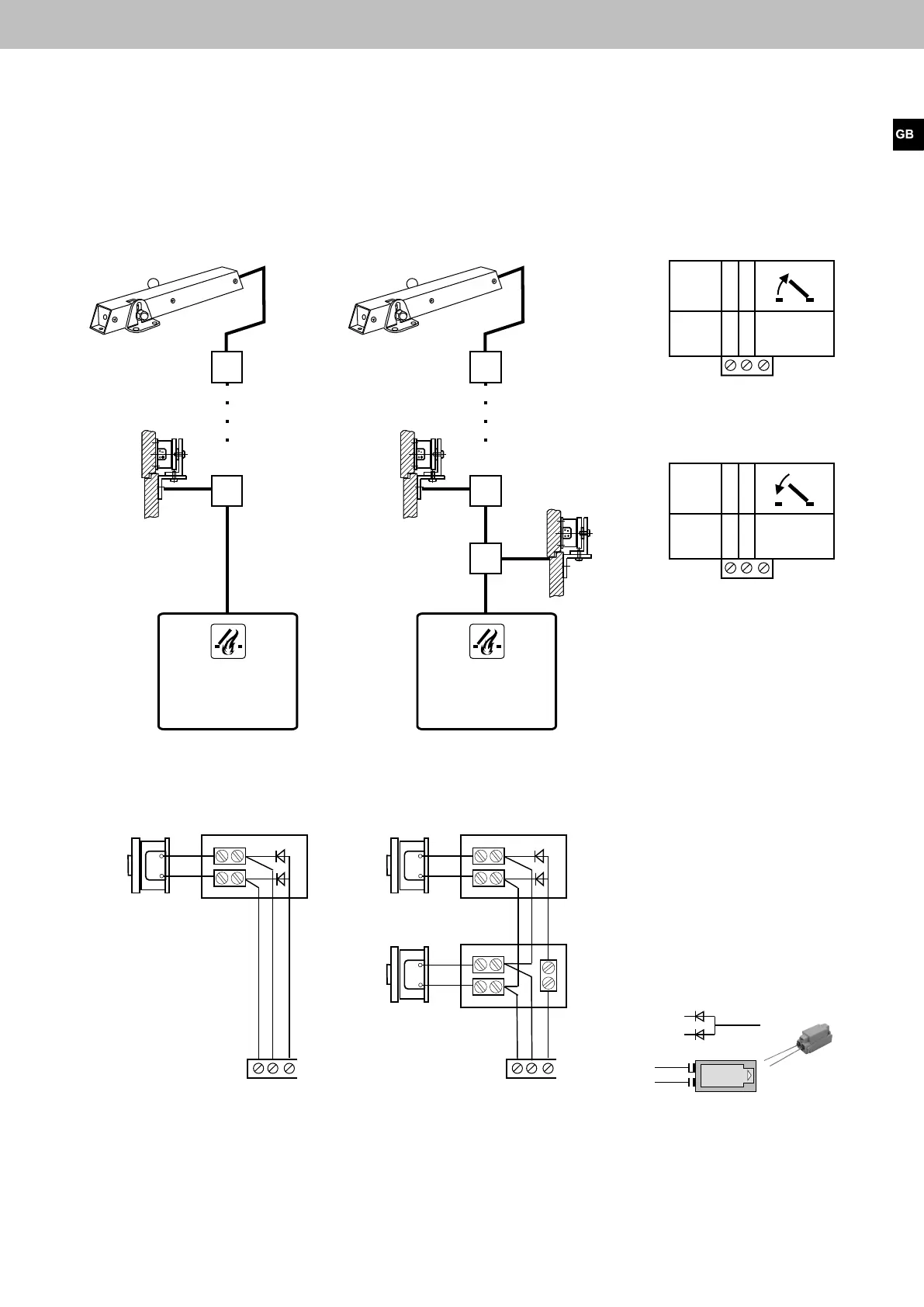 GB