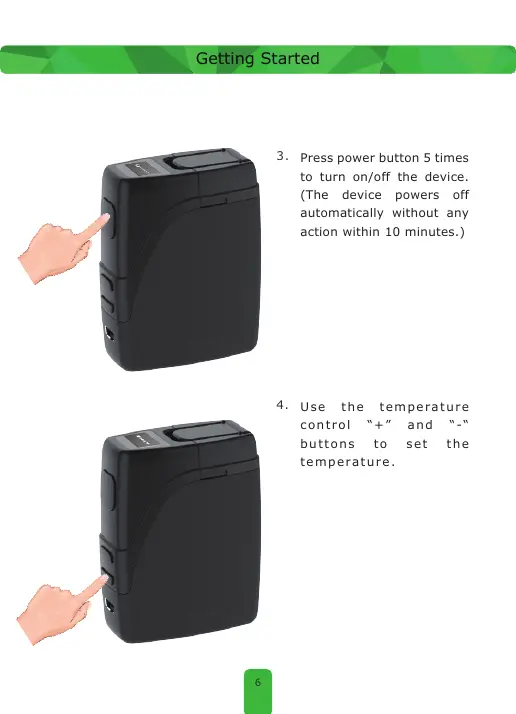 Getting Started

3. Press power button 5 times to turn on/off the device. (The device powers off automatically without any action within 10 minutes.)

4. Use the temperature control “+” and “-“ buttons to set the temperature.

6