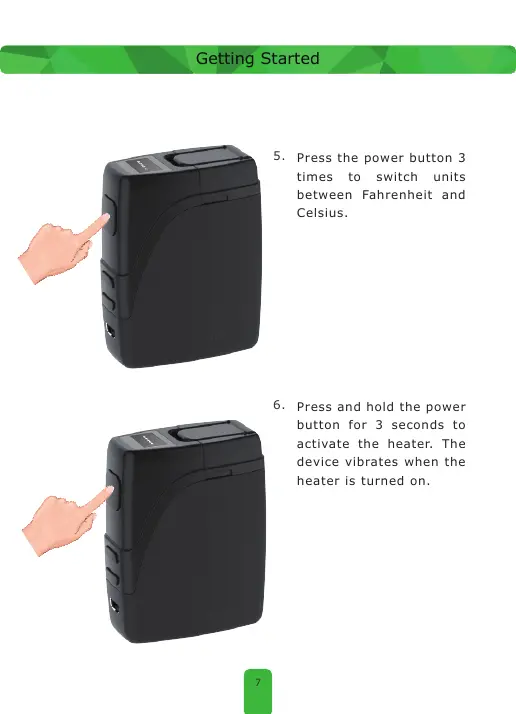 Getting Started

5. Press the power button 3 times to switch units between Fahrenheit and Celsius.

6. Press and hold the power button for 3 seconds to activate the heater. The device vibrates when the heater is turned on.

7