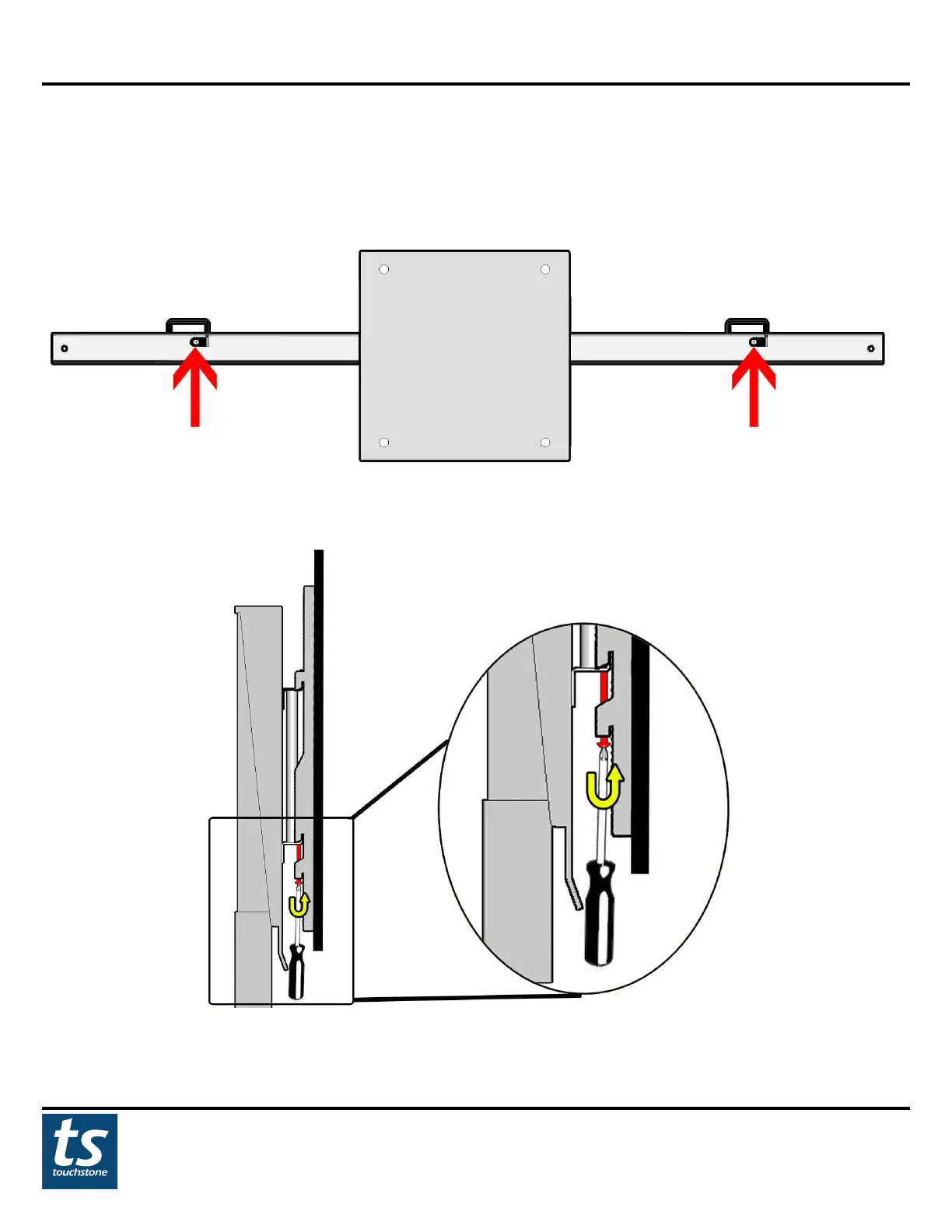 ts
touchstone