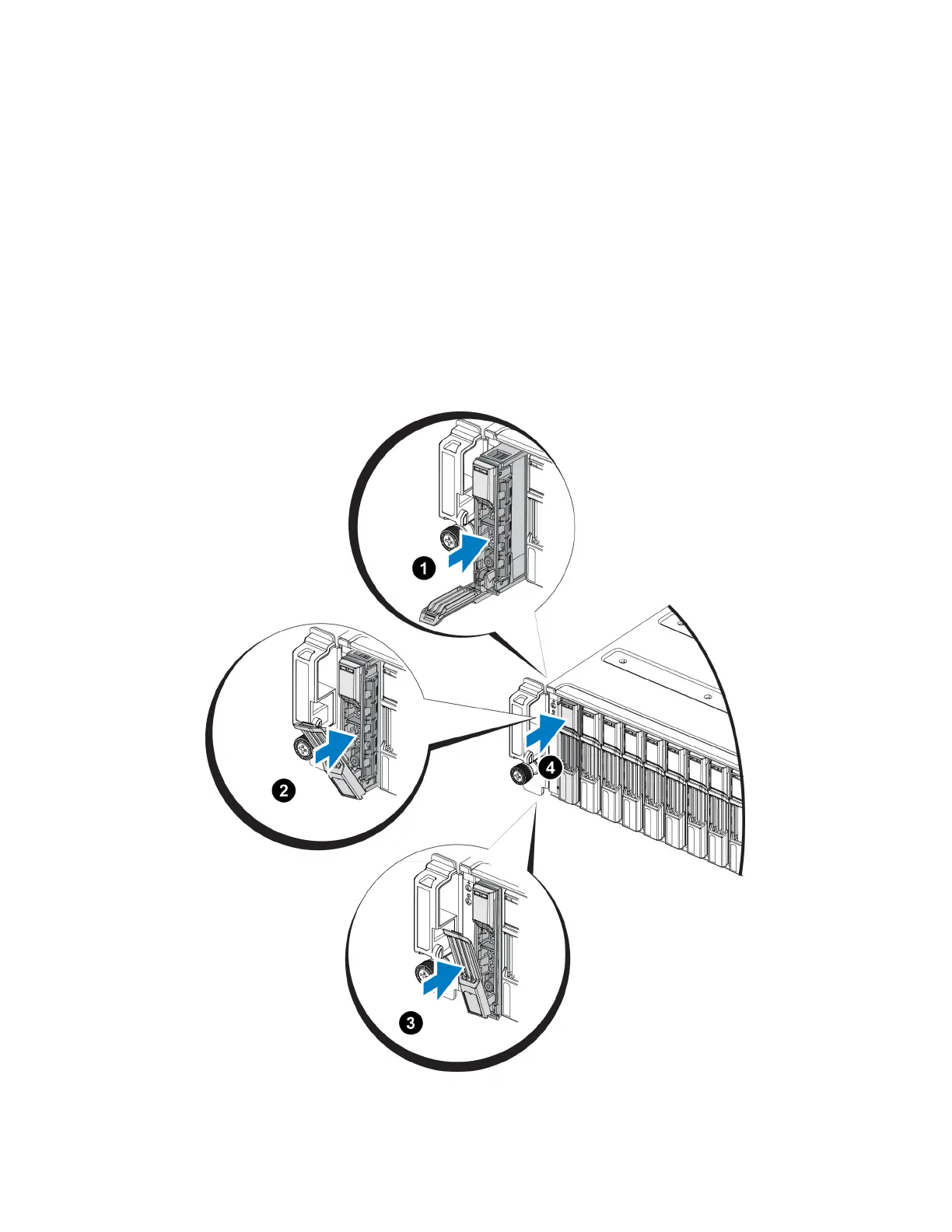 1

2

4

3