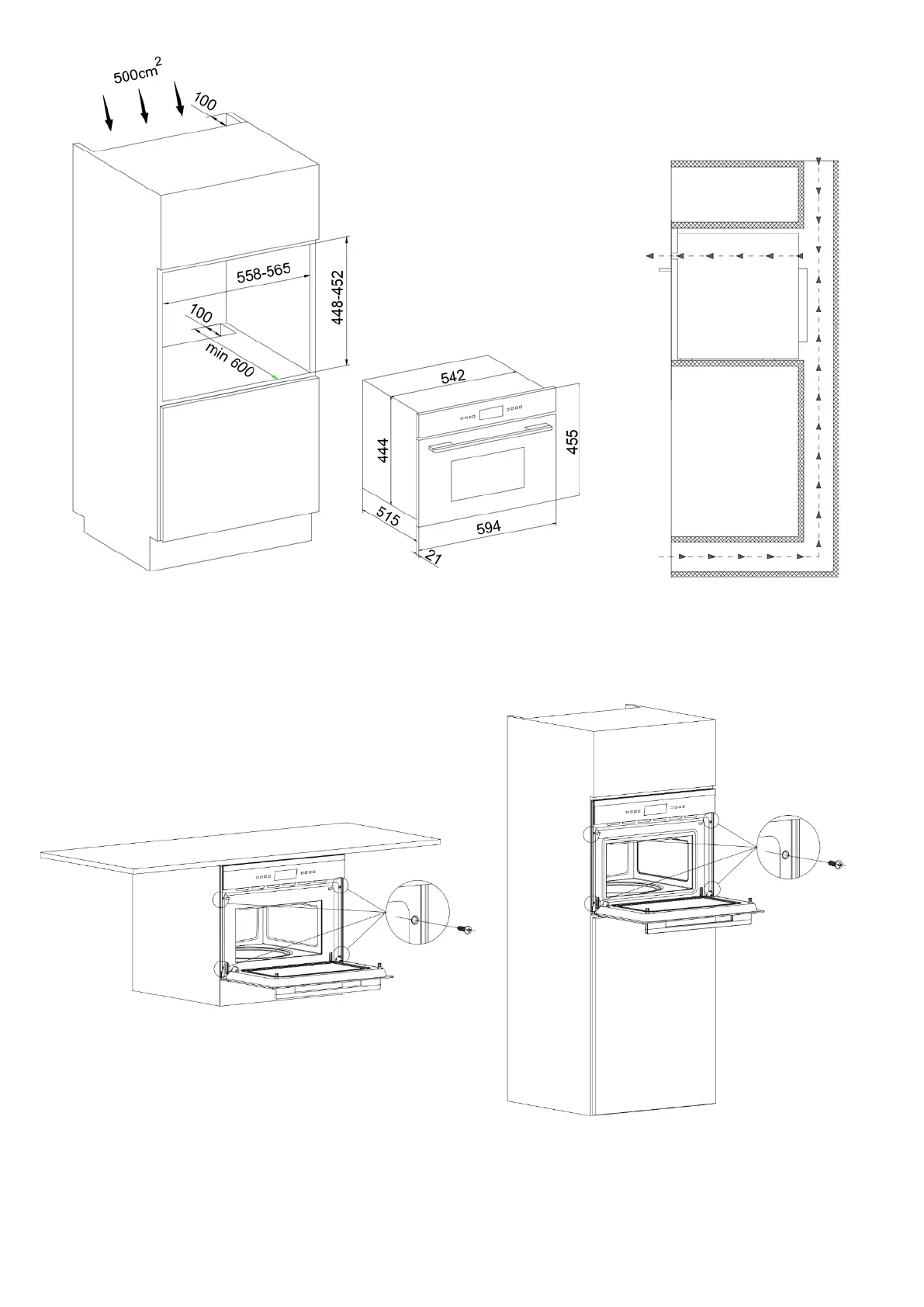 $500cm^2$
100
558-565
448-452
100
min 600
542
444
455
515
594
21