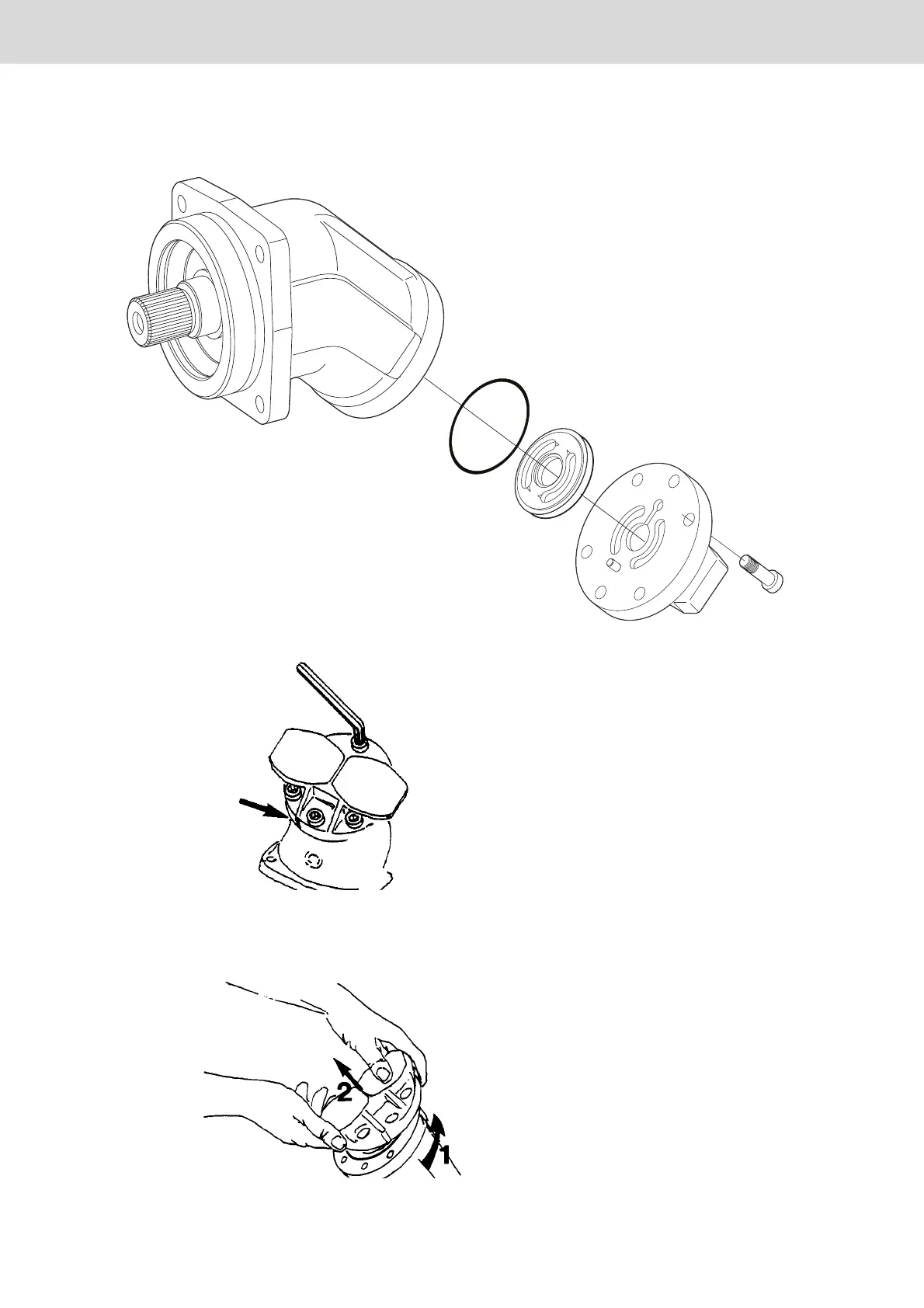 2
1