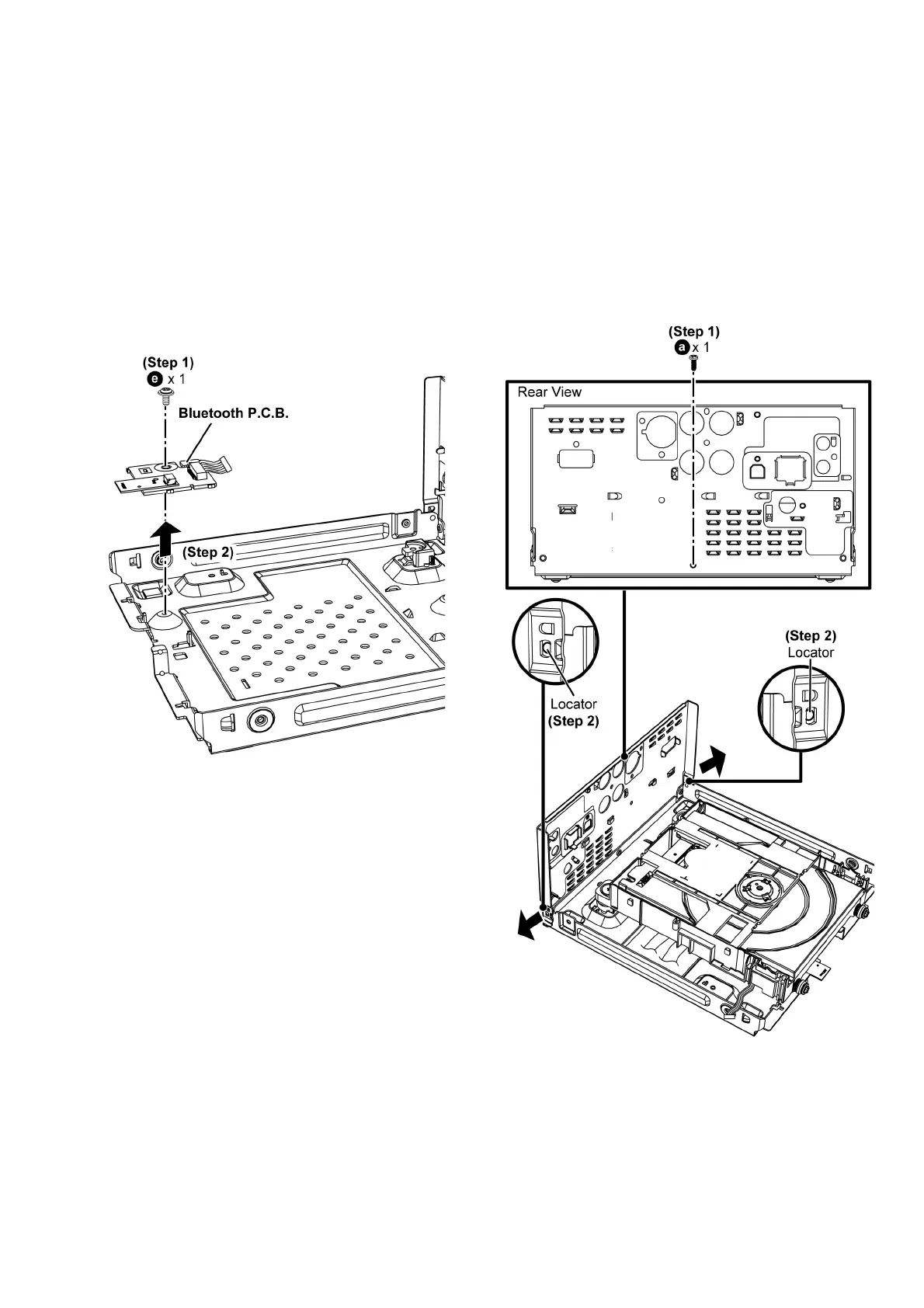 (Step 1)
e x 1

Bluetooth P.C.B.

(Step 2)

(Step 1)
a x 1

Rear View

Locator
(Step 2)

(Step 2)
Locator