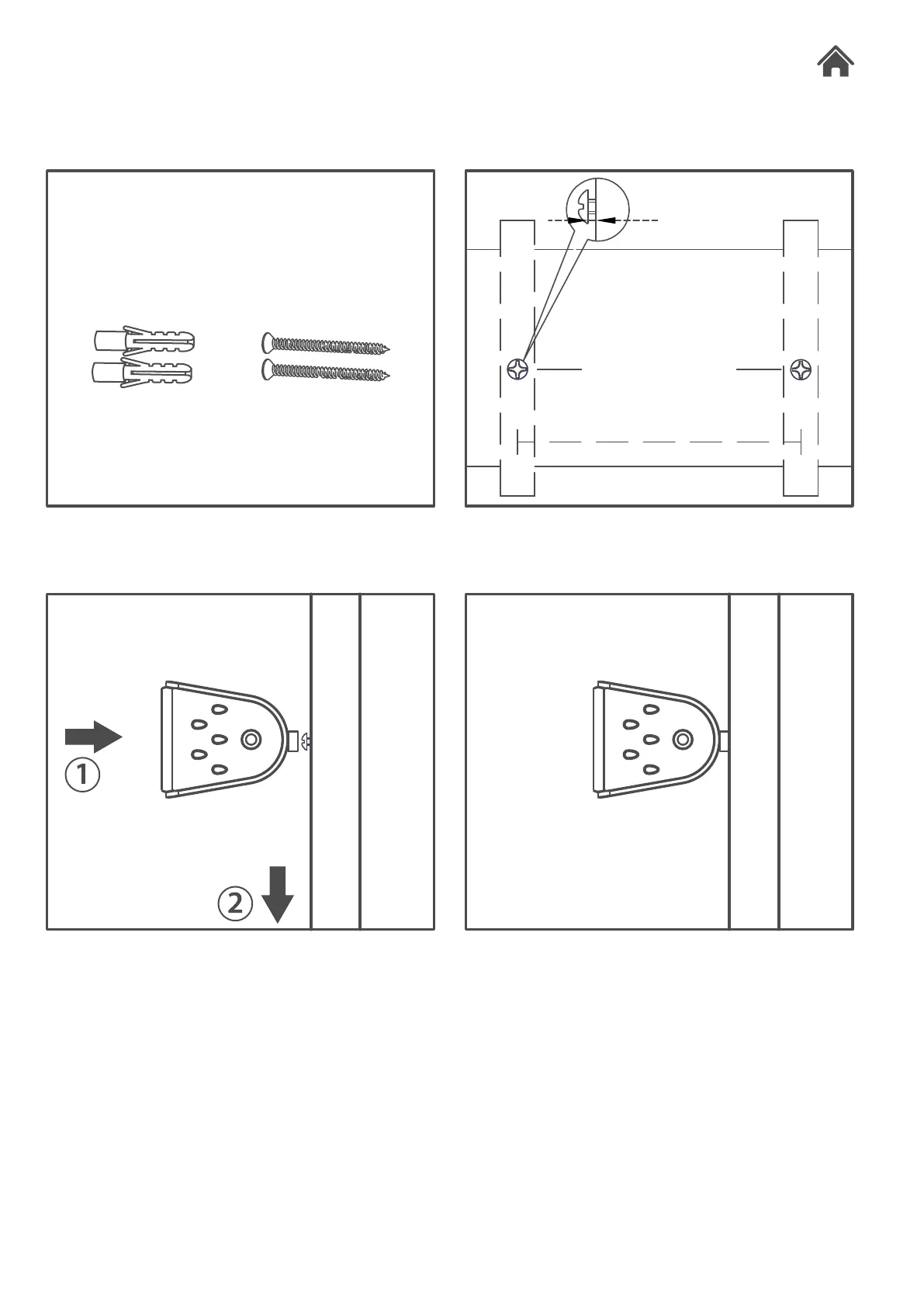 1

2