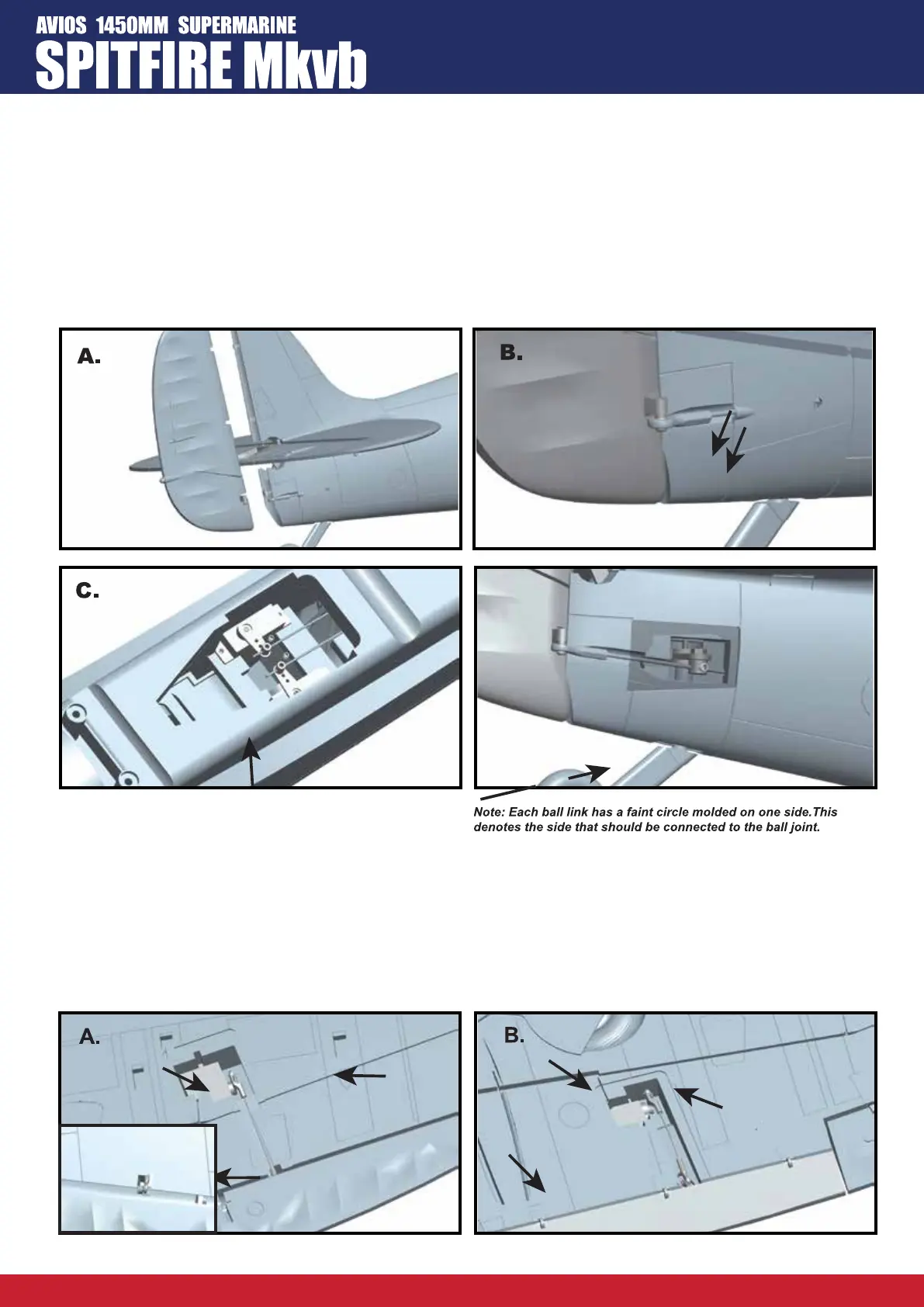 AVIOS 1450MM SUPERMARINE
SPITFIRE Mkvb

A.

B.

C.

Note: Each ball link has a faint circle molded on one side.This denotes the side that should be connected to the ball joint.

A.

B.