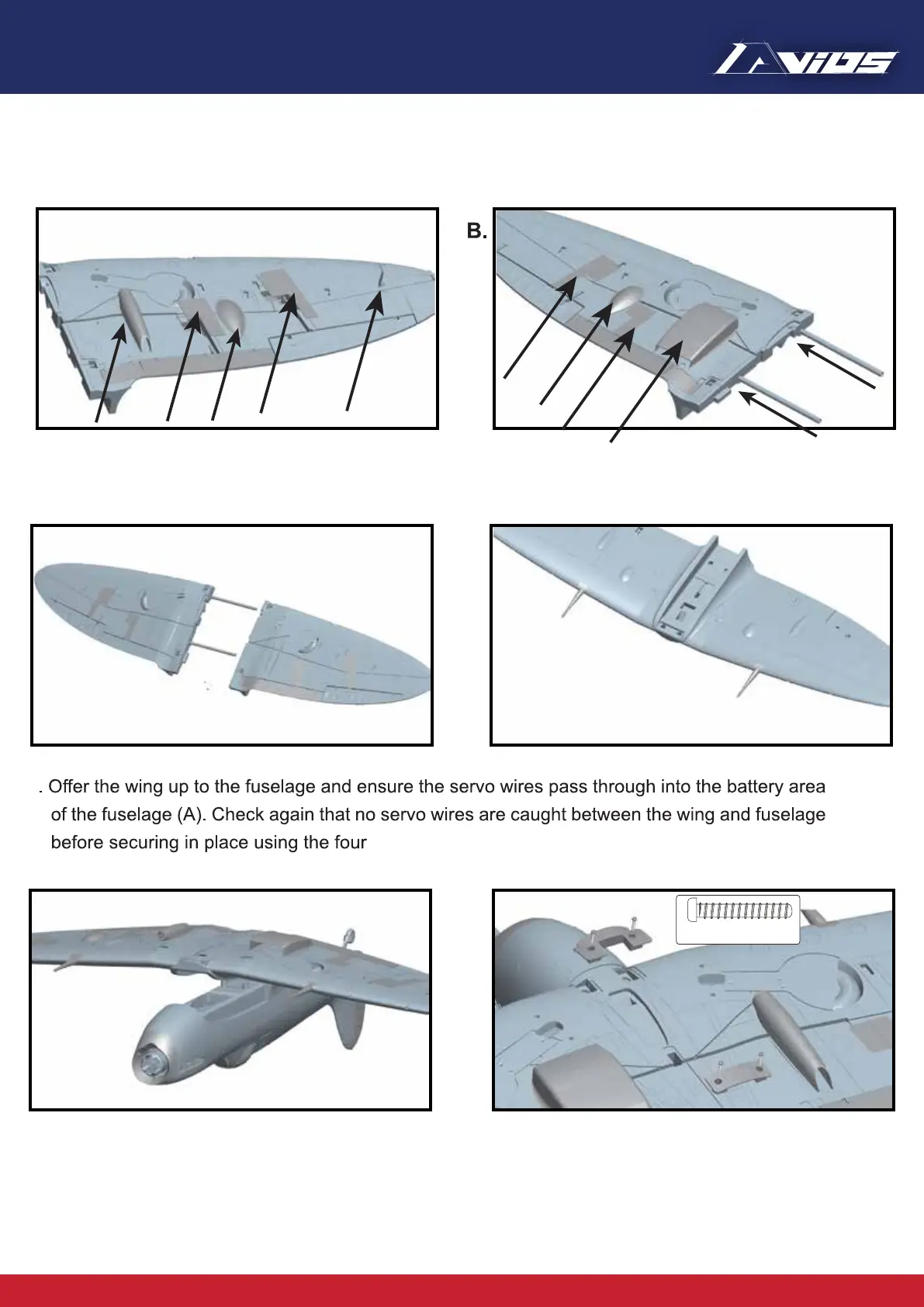 AVIOS

B.

. Offer the wing up to the fuselage and ensure the servo wires pass through into the battery area of the fuselage (A). Check again that no servo wires are caught between the wing and fuselage before securing in place using the four