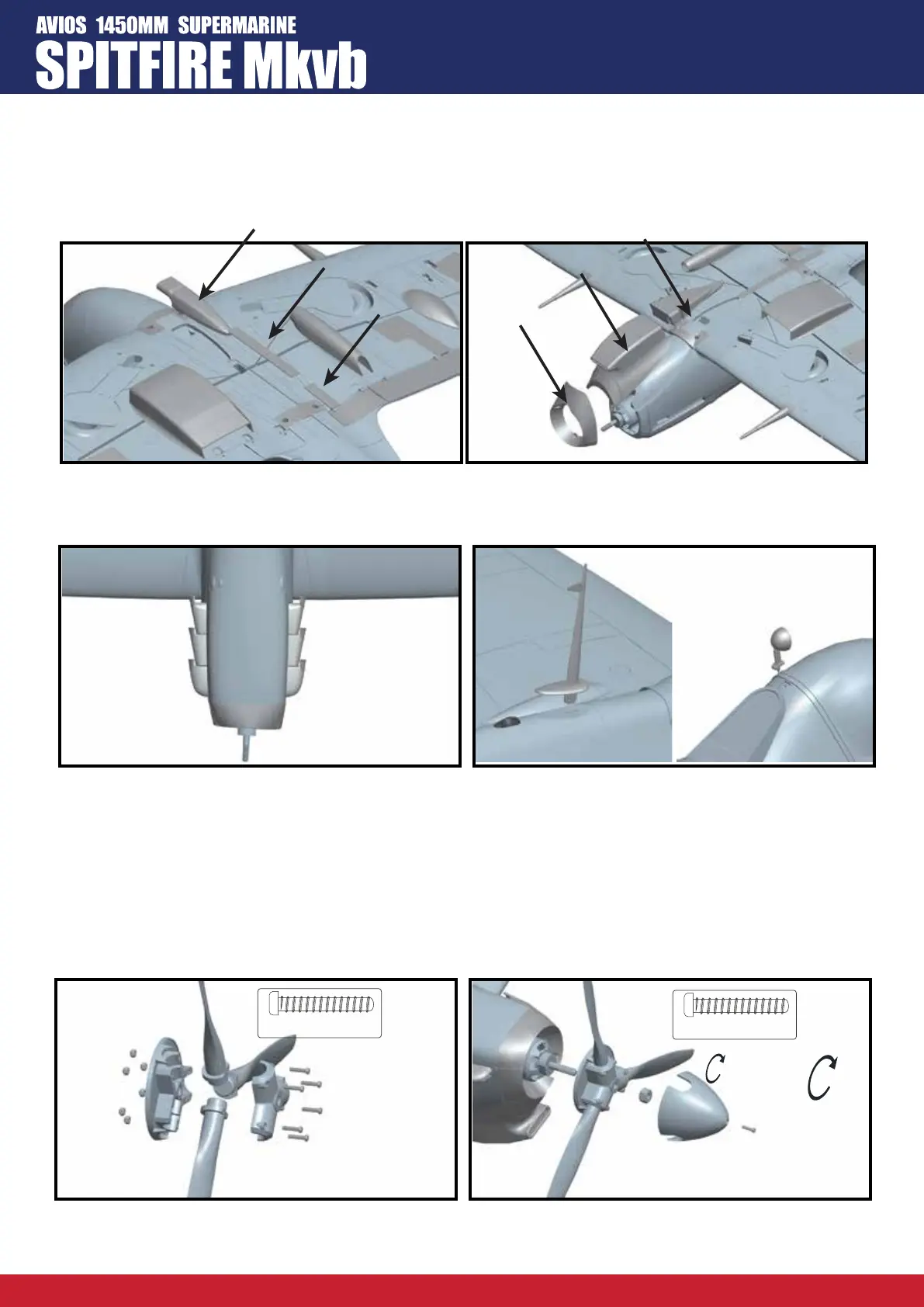 AVIOS 1450MM SUPERMARINE
SPITFIRE Mkvb